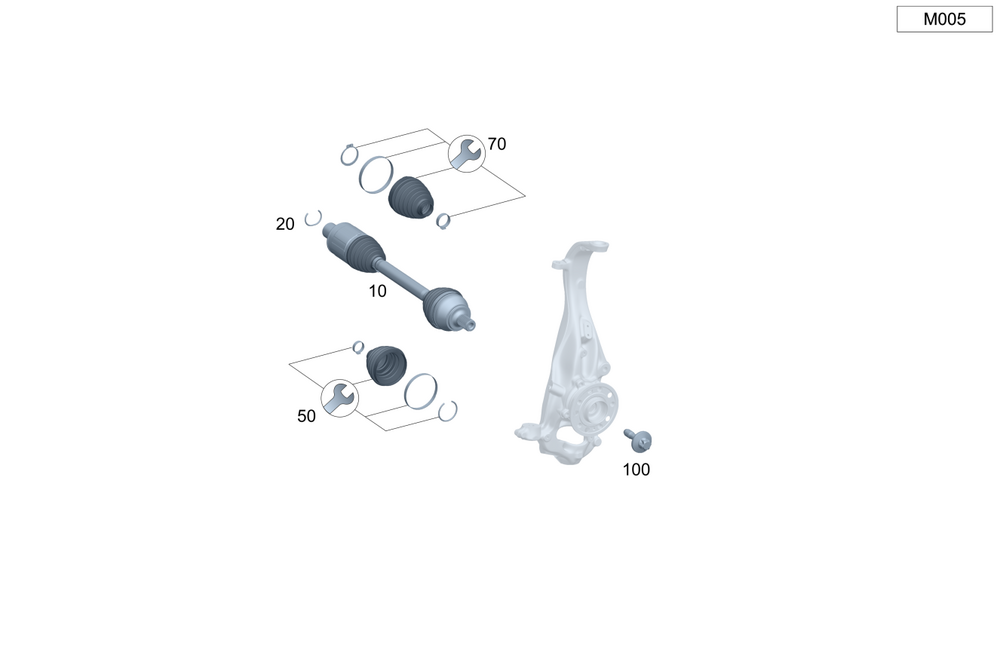 M005

70

20

10

50

100