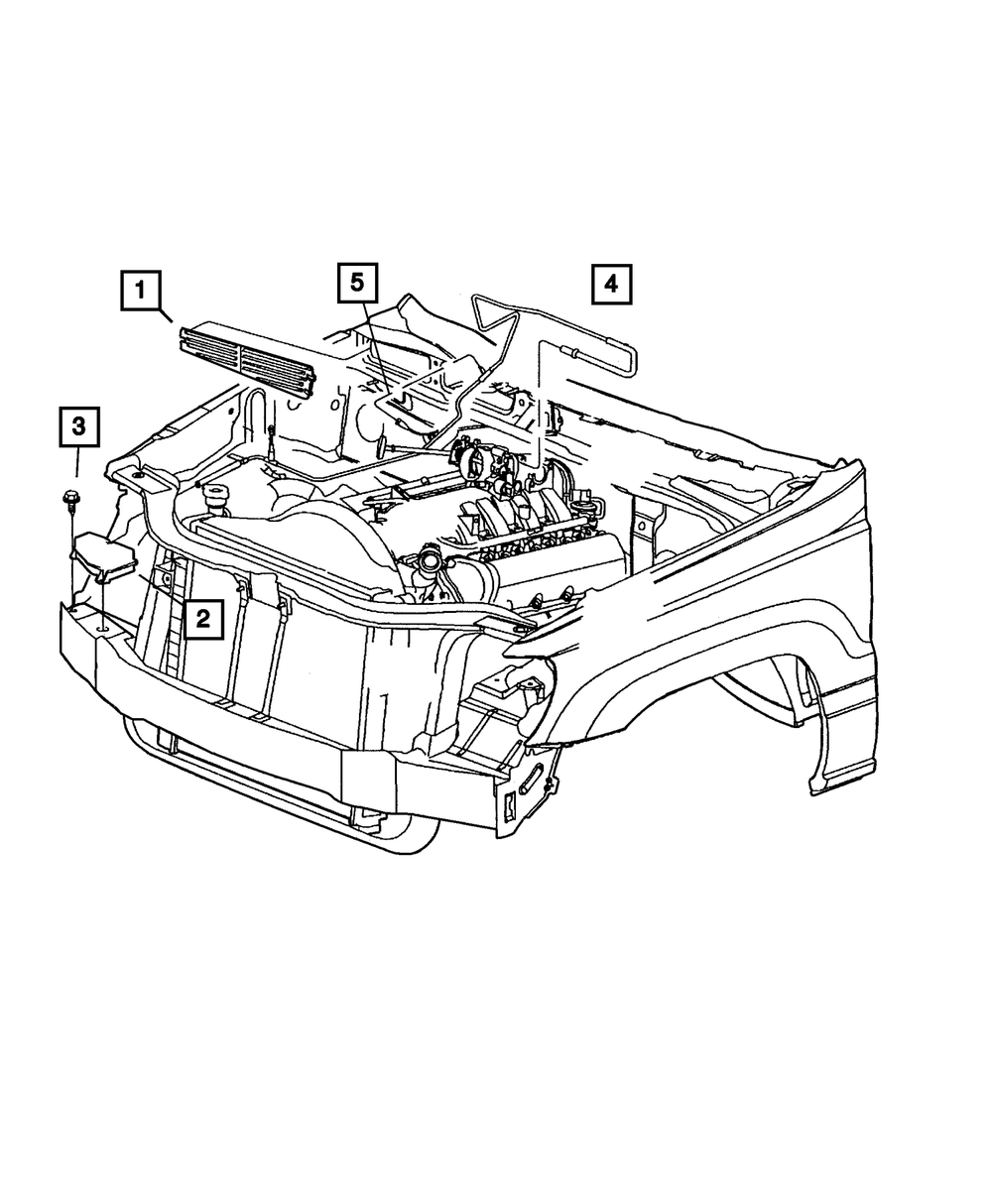 1
5
4
3
2