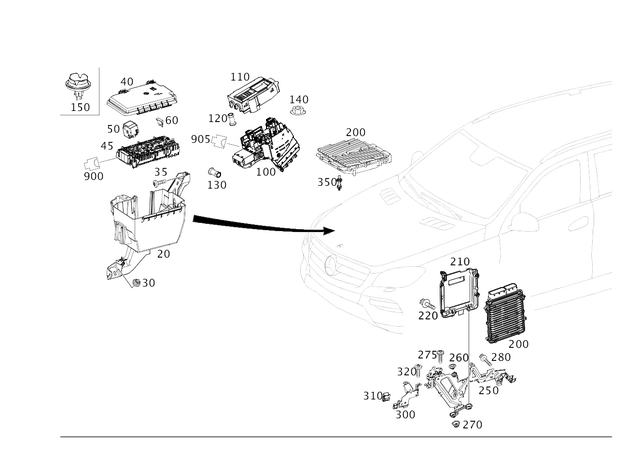 150
40
60
50
45
900
35
20
30
110
140
120
905
100
130
200
350
210
220
200
275
260
280
320
250
310
300
270