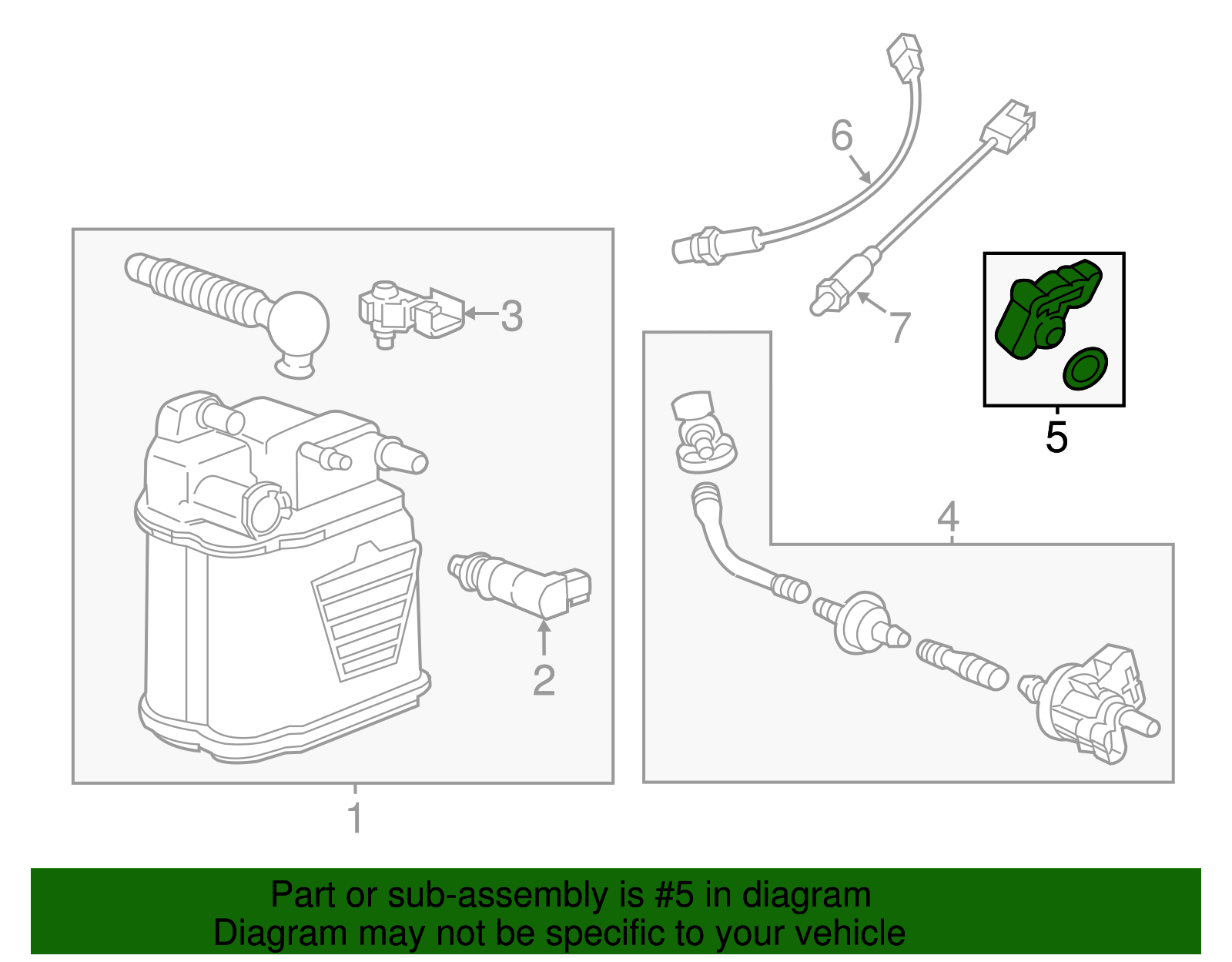 6

3

7

5

4

2

1

Part or sub-assembly is #5 in diagram
Diagram may not be specific to your vehicle