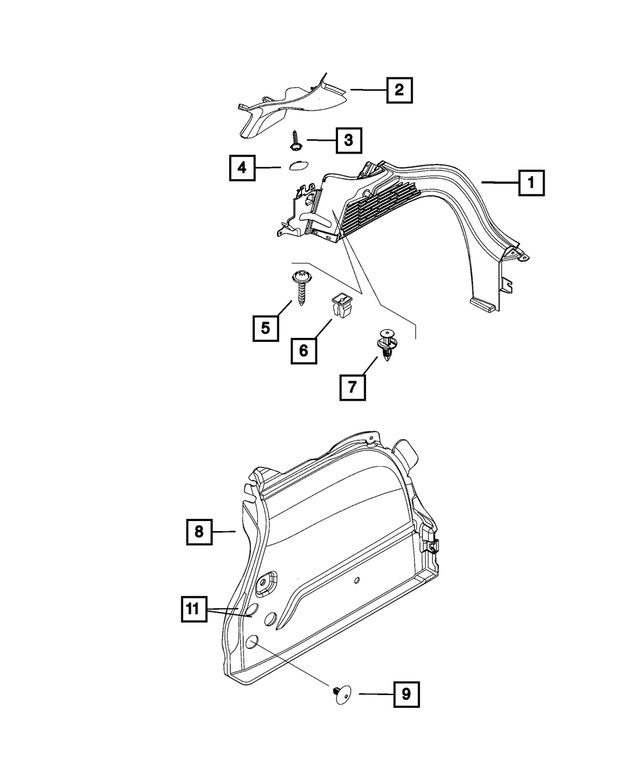 2
3
4
1
5
6
7
8
11
9