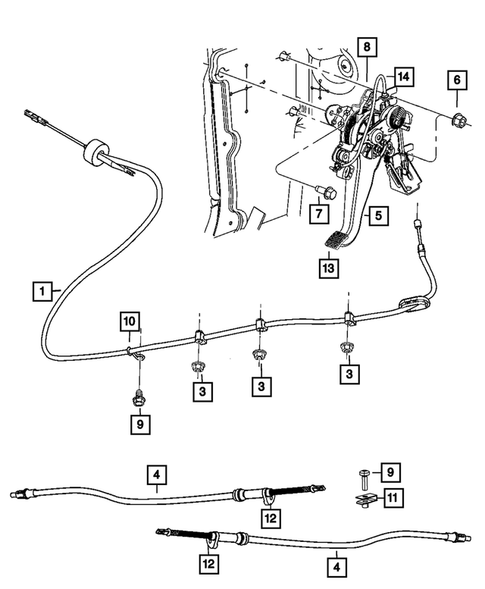 8
14
6
7
5
13
1
10
3
3
3
9
4
9
11
12
12
4