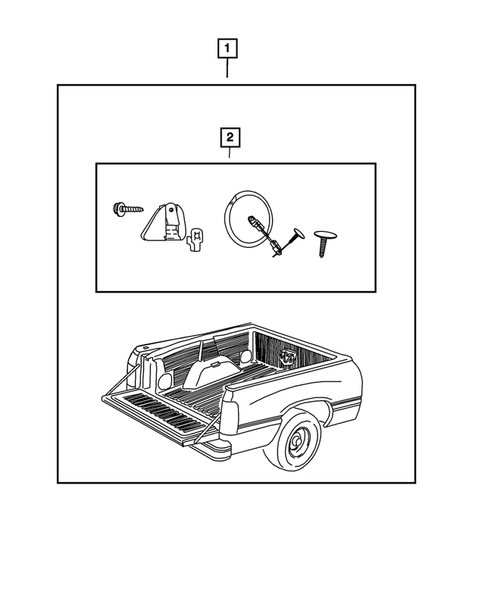 1

2