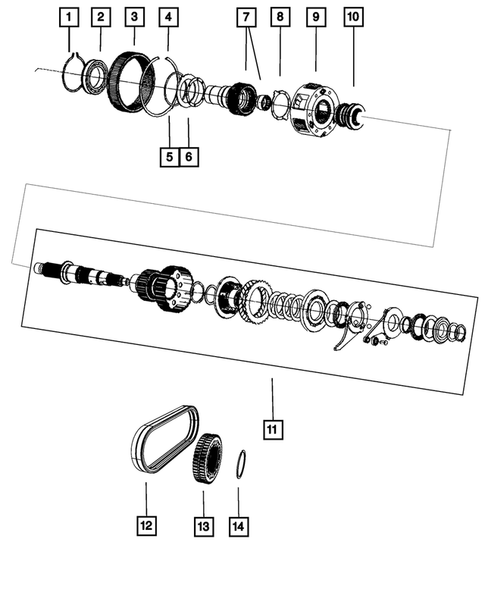 1
2
3
4
7
8
9
10
5
6
11
12
13
14