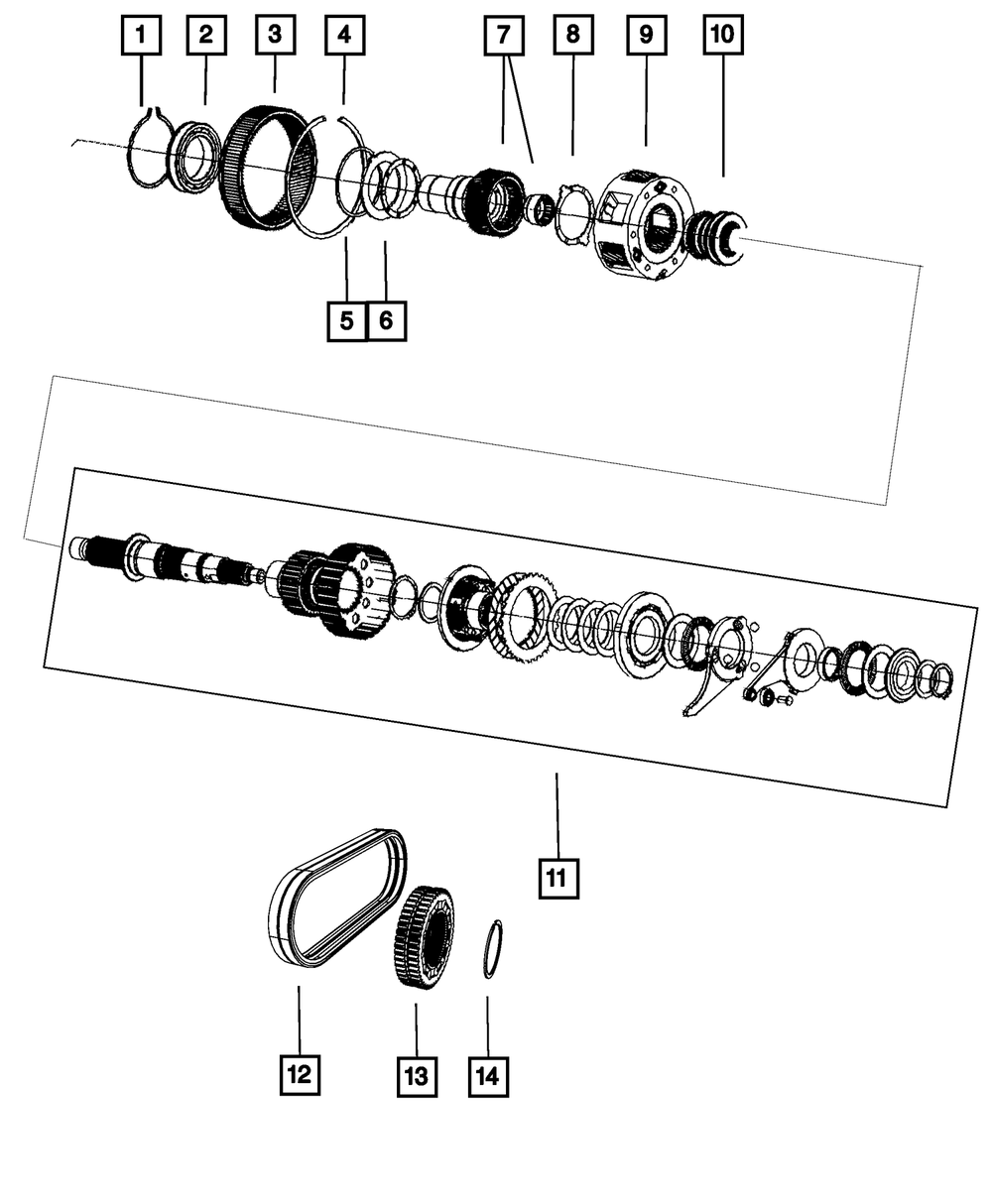 1
2
3
4
7
8
9
10
5
6
11
12
13
14