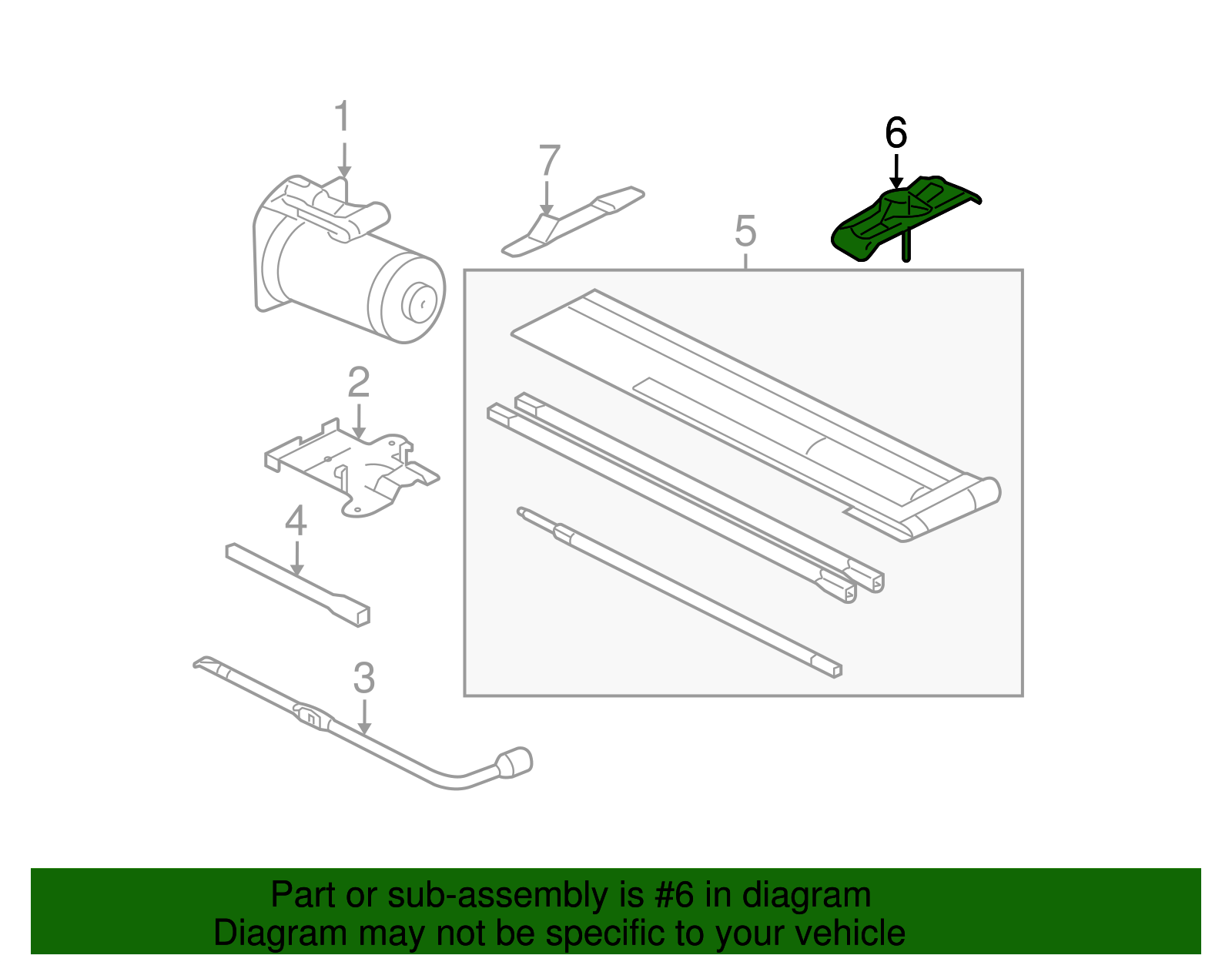 1

7

6

5

2

4

3

Part or sub-assembly is #6 in diagram
Diagram may not be specific to your vehicle