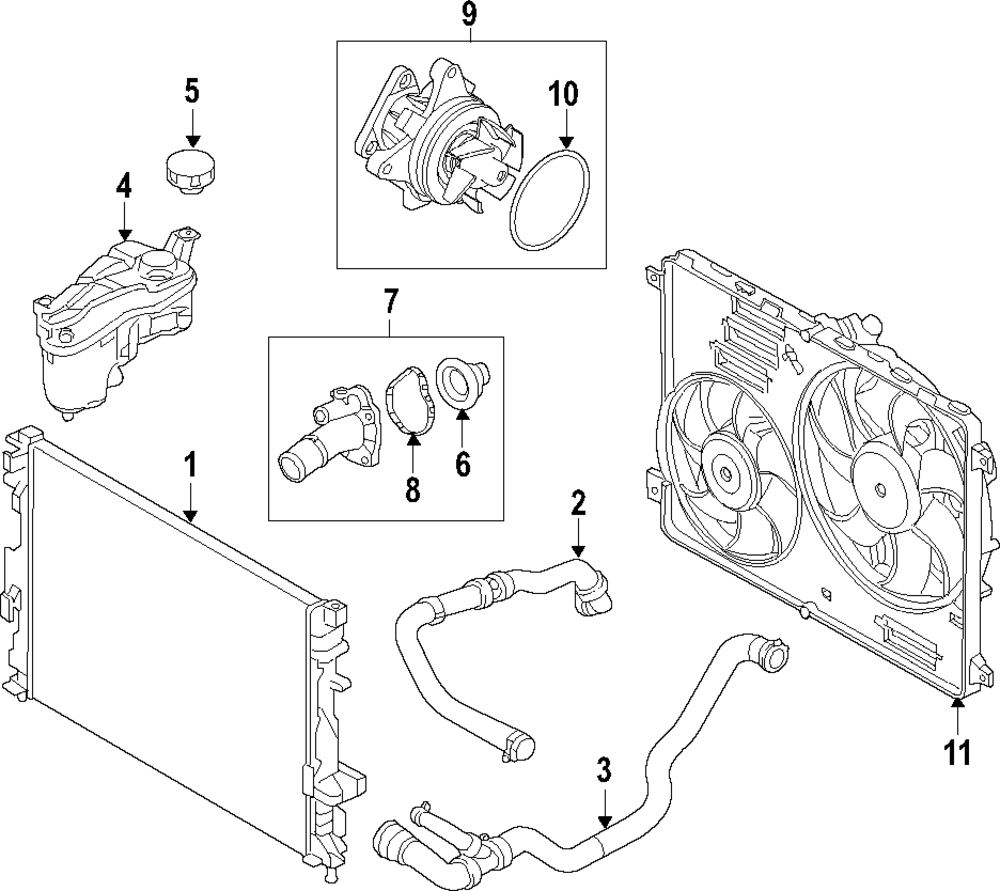 9
5
10
4
7
8
6
1
2
3
11