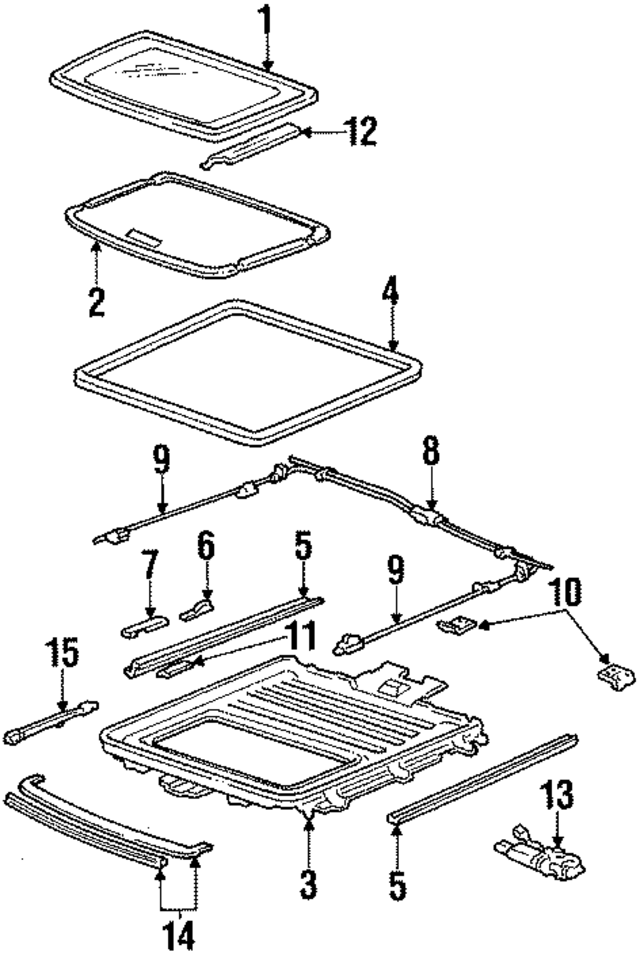 1
12
2
4
9
8
7
6
5
9
10
15
11
13
3
5
14