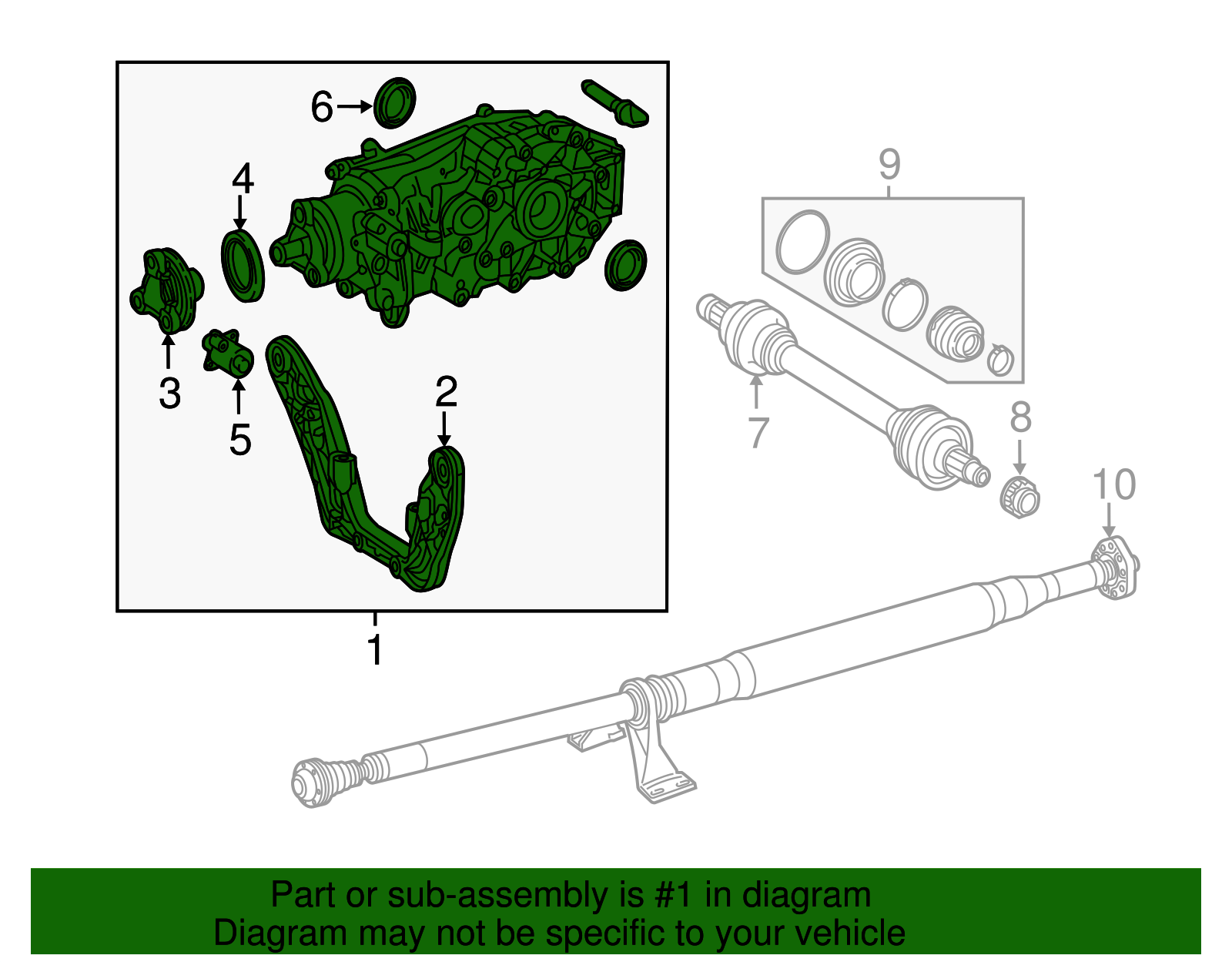 6
4
3
5
2
1
9
7
8
10

Part or sub-assembly is #1 in diagram
Diagram may not be specific to your vehicle