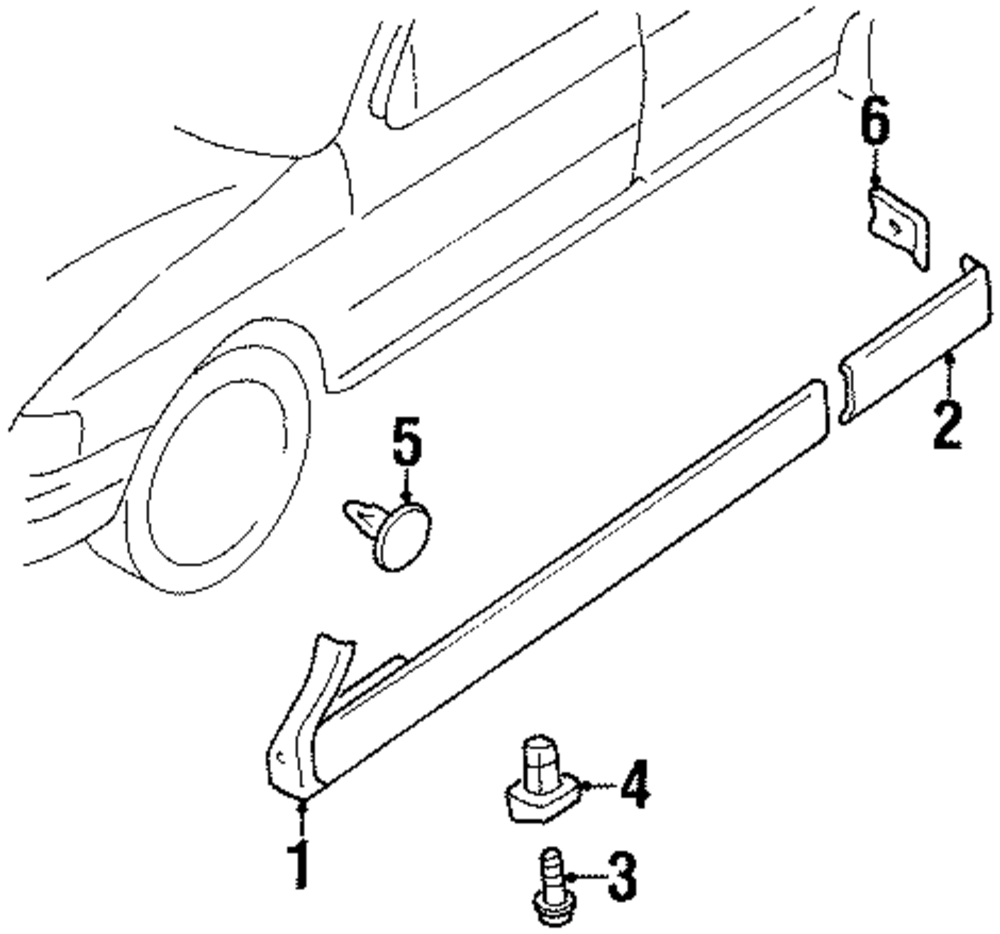 6
2
5
4
1
3