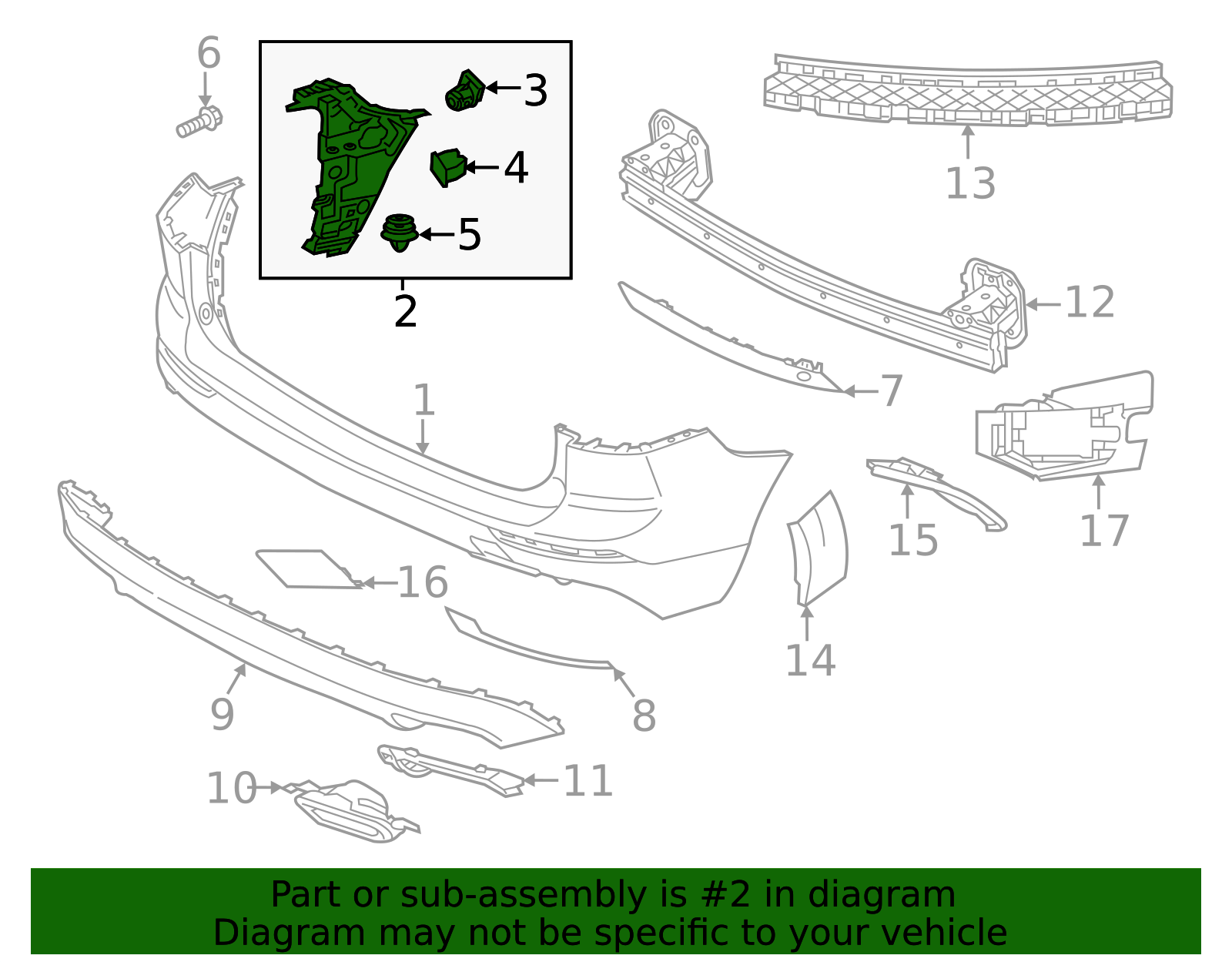 6
3
4
5
2
13
12
7
1
17
15
16
14
9
8
10
11

Part or sub-assembly is #2 in diagram
Diagram may not be specific to your vehicle