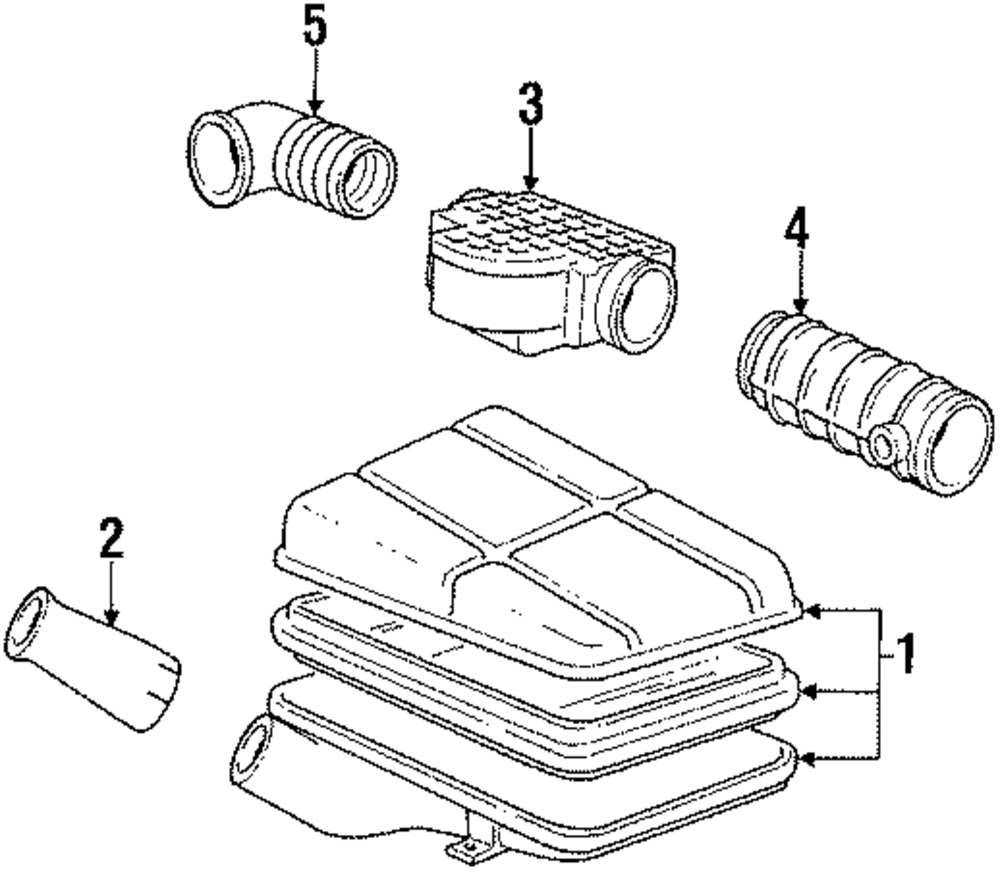 5
3
4
2
1