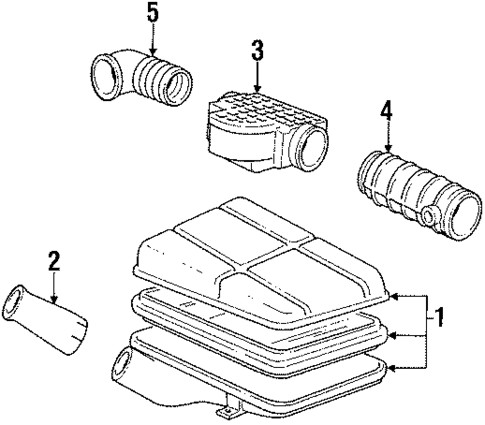 5
3
4
2
1