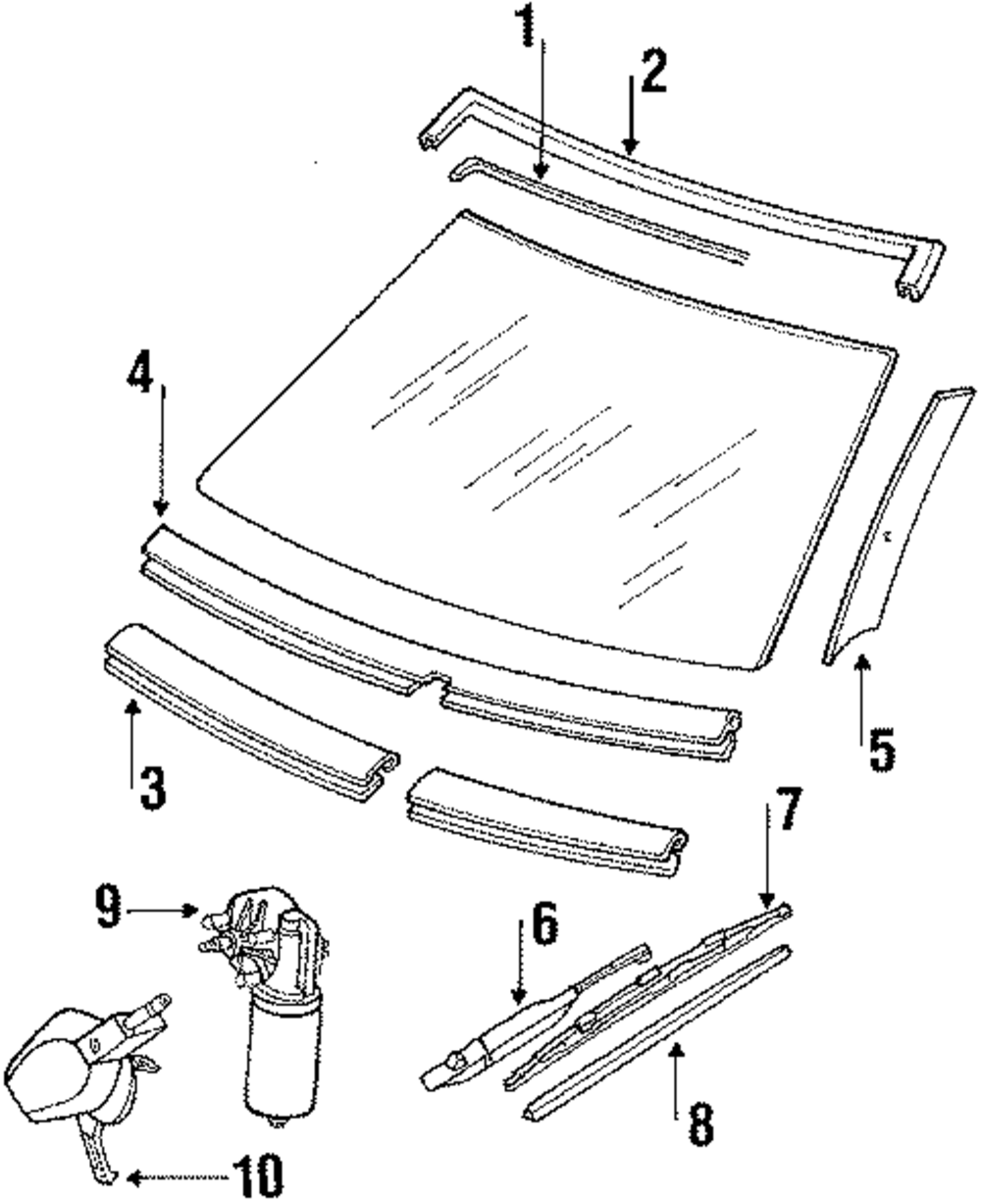 1
2
4
5
3
7
9
6
8
10