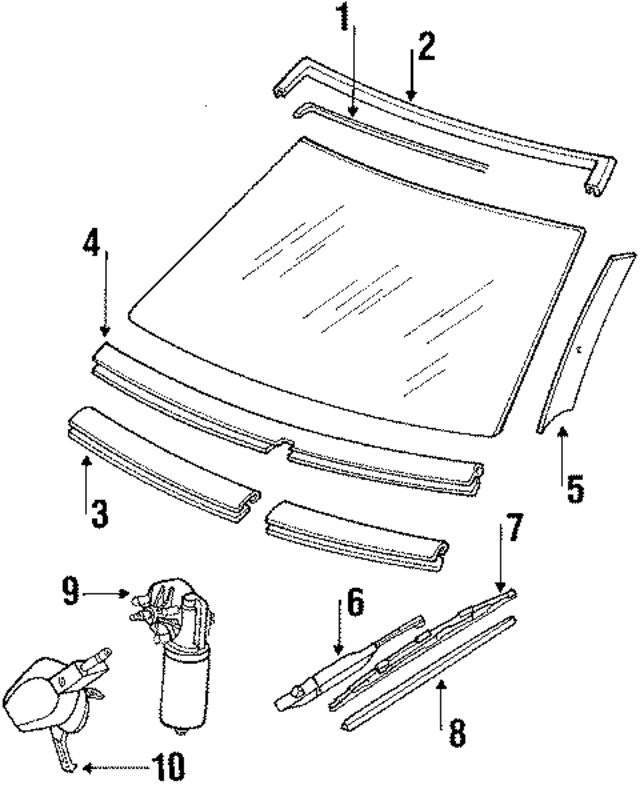 1
2
4
5
3
7
9
6
8
10