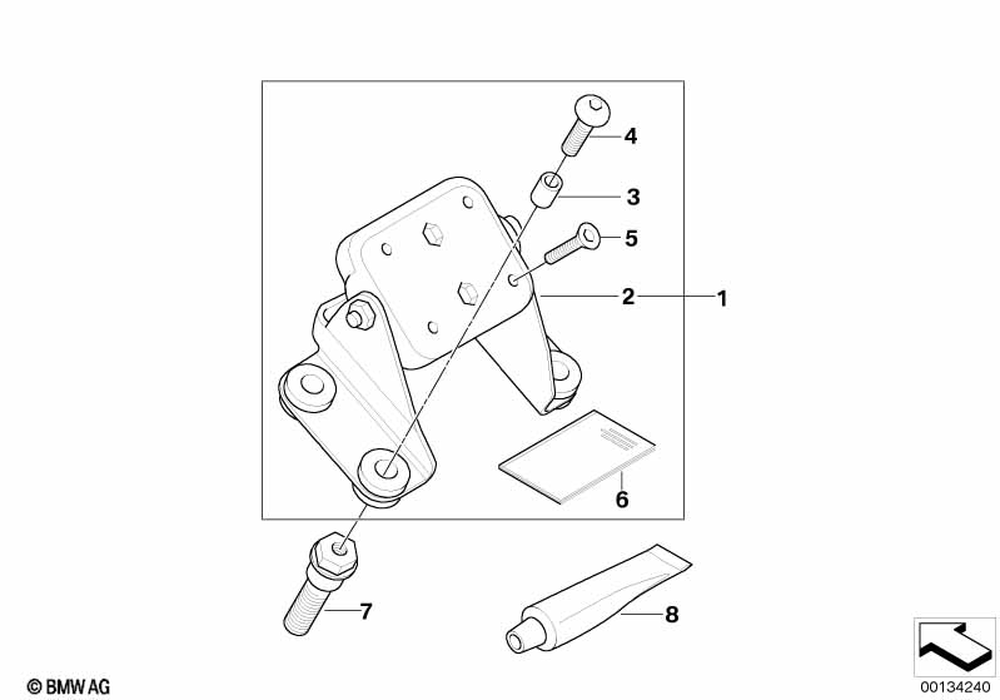 4
3
5
2
1
6
7
8
© BMW AG
00134240