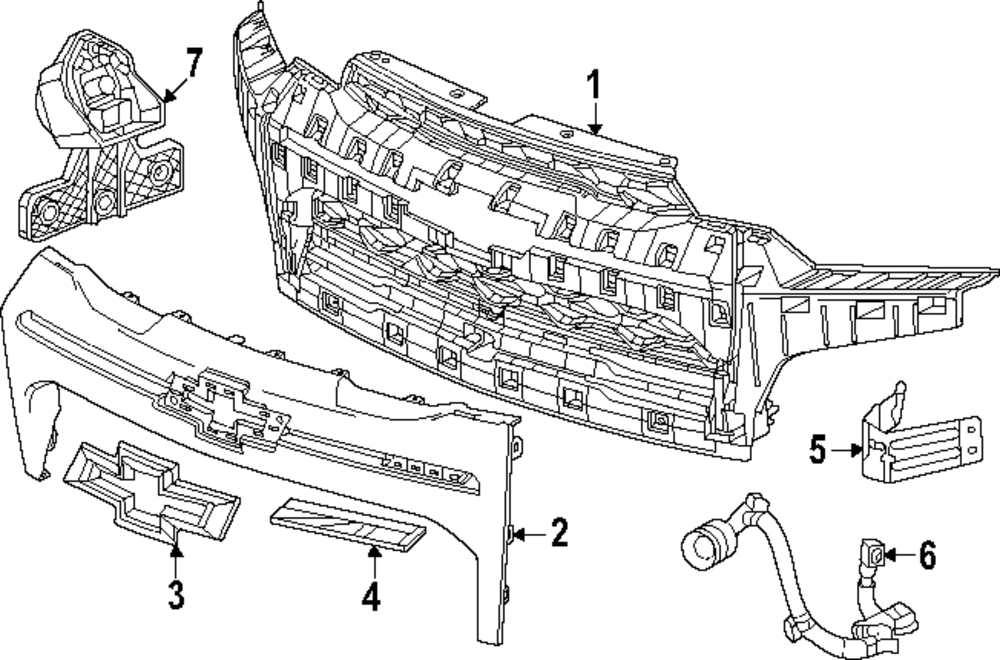 7
1
5
2
6
3
4