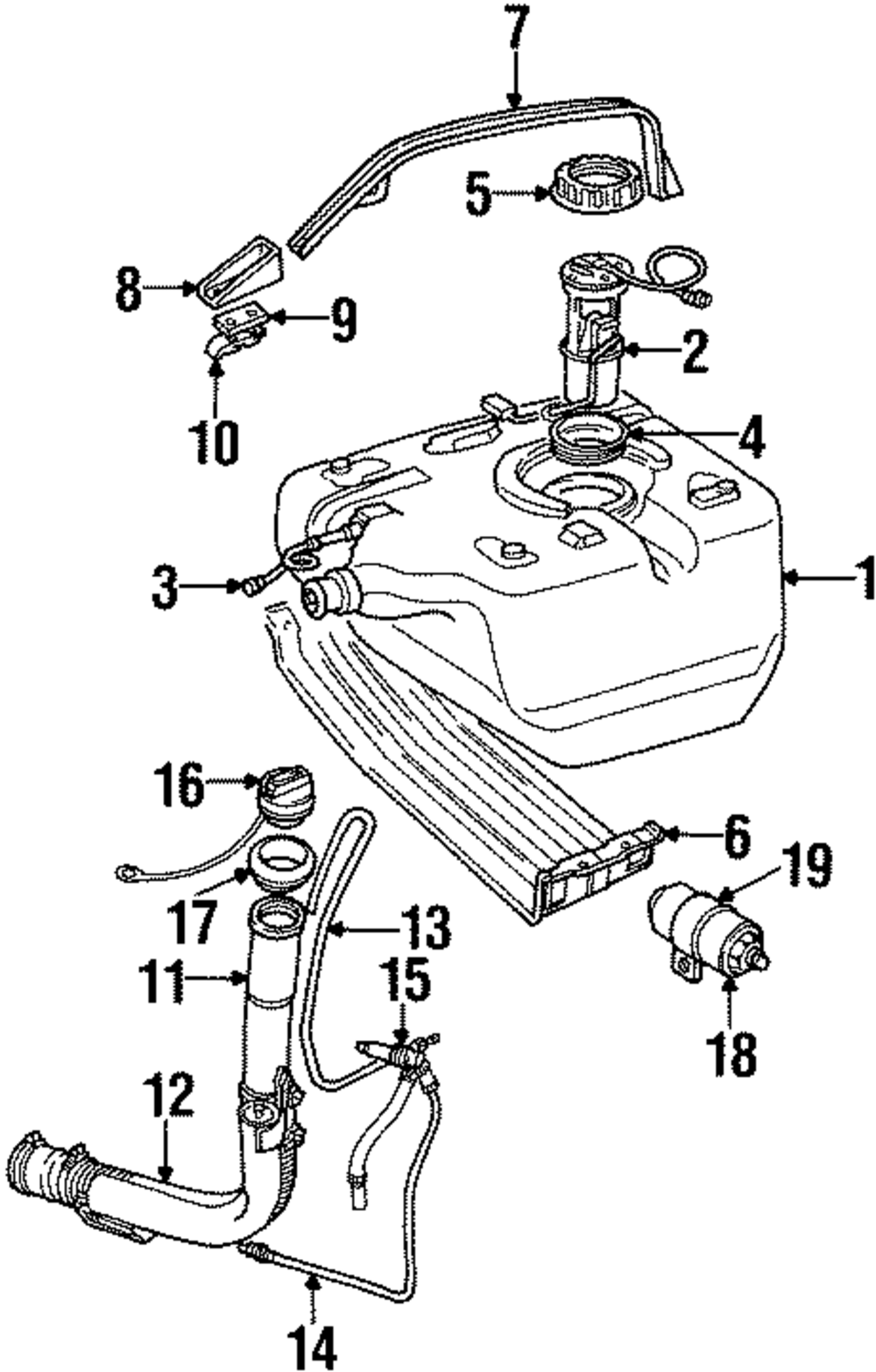 7
5
8
9
2
10
4
3
1
16
6
19
17
13
11
15
18
12
14