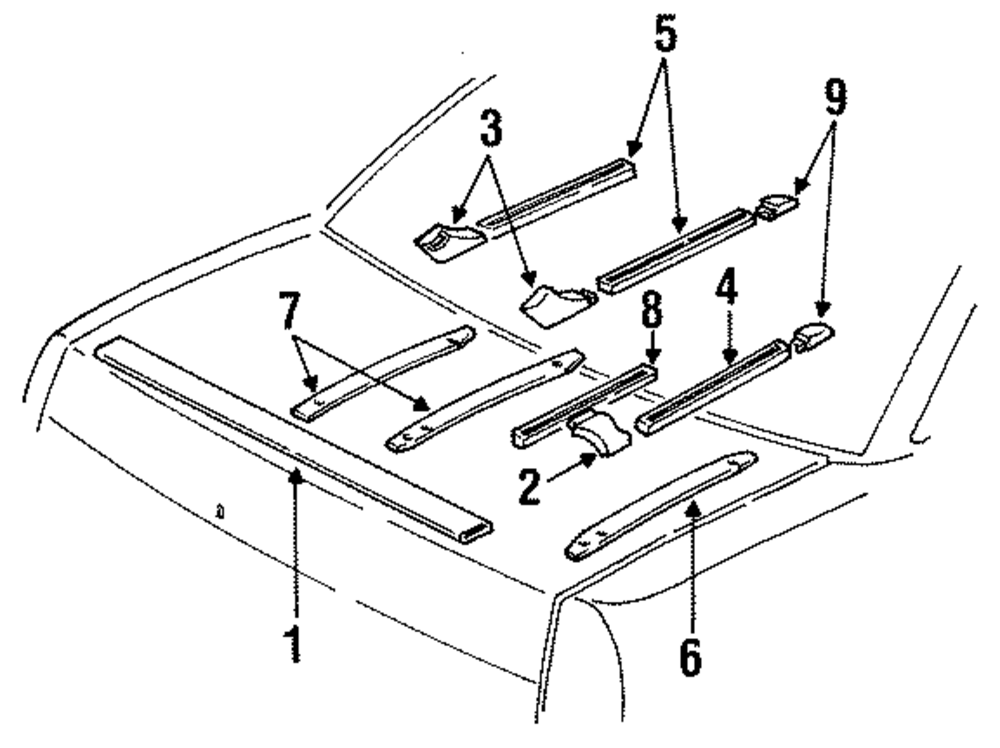 5
9
3
7
8
4
2
1
6