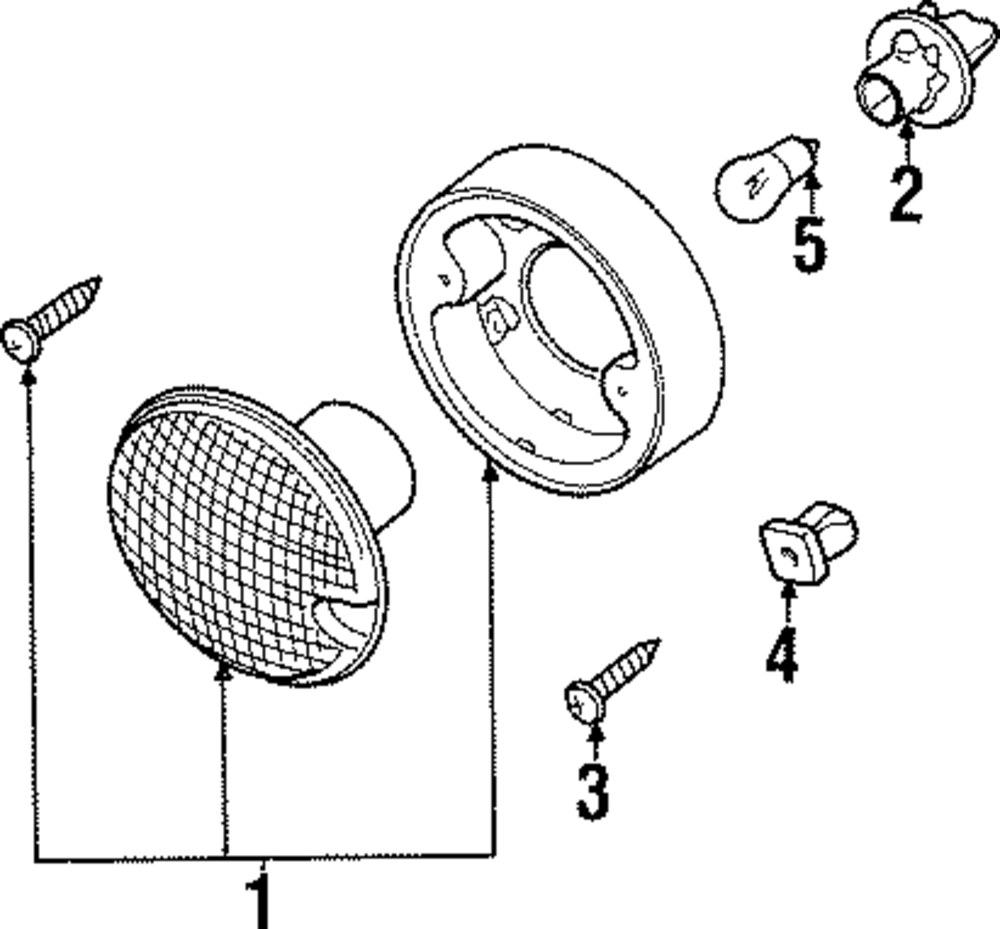 2
5
4
3
1