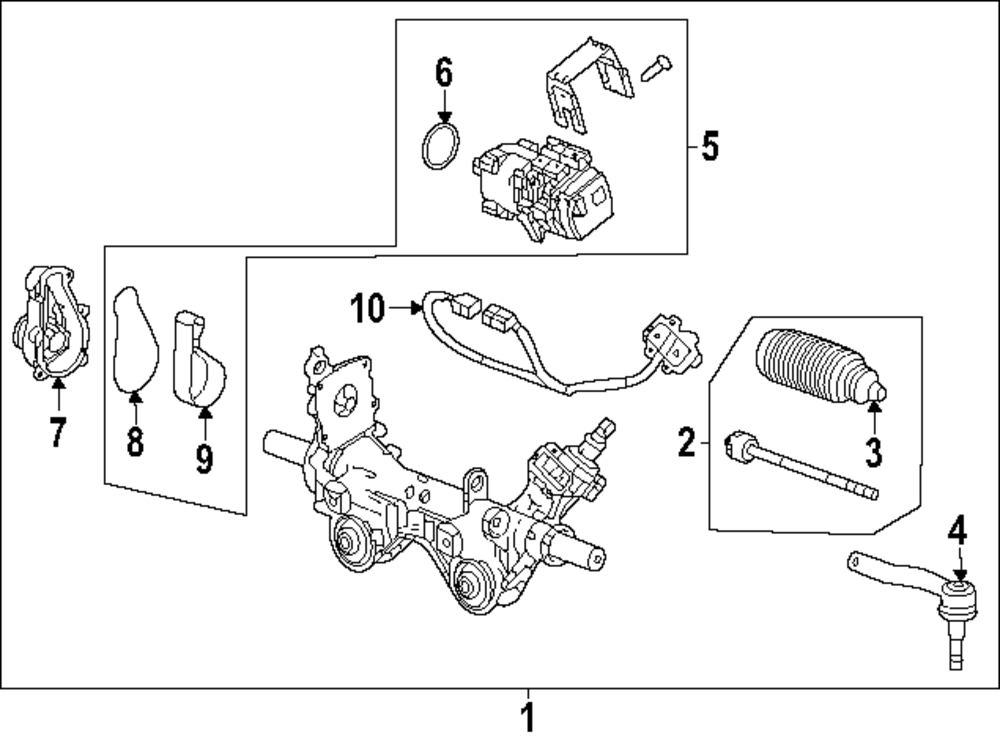 6
5
10
7
8
9
2
3
4
1