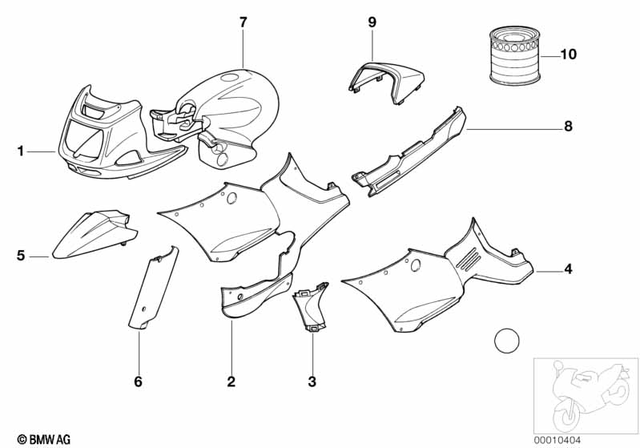 7
9
10
1
8
5
4
6
2
3
© BMW AG
00010404