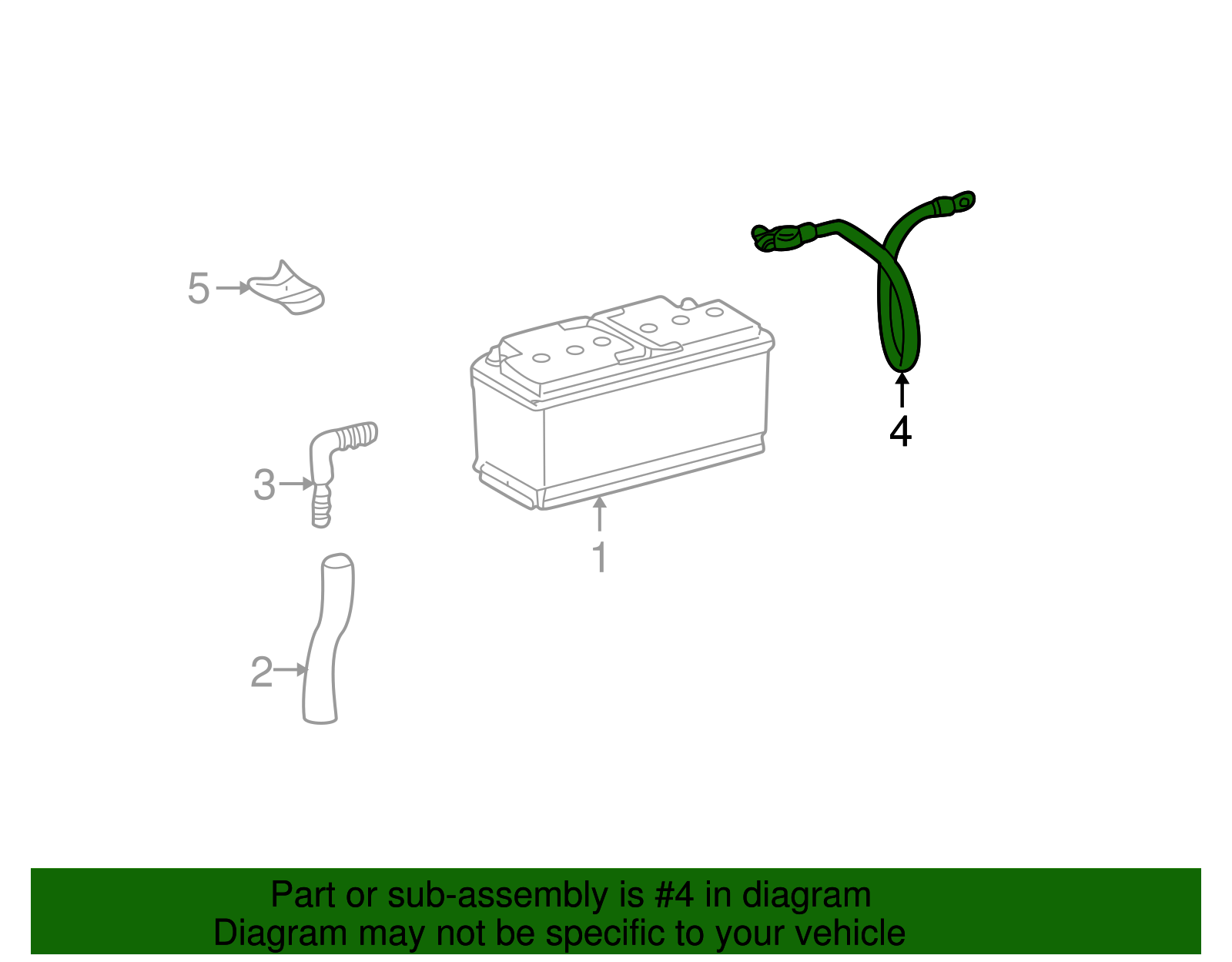 5

4

3

1

2

Part or sub-assembly is #4 in diagram
Diagram may not be specific to your vehicle