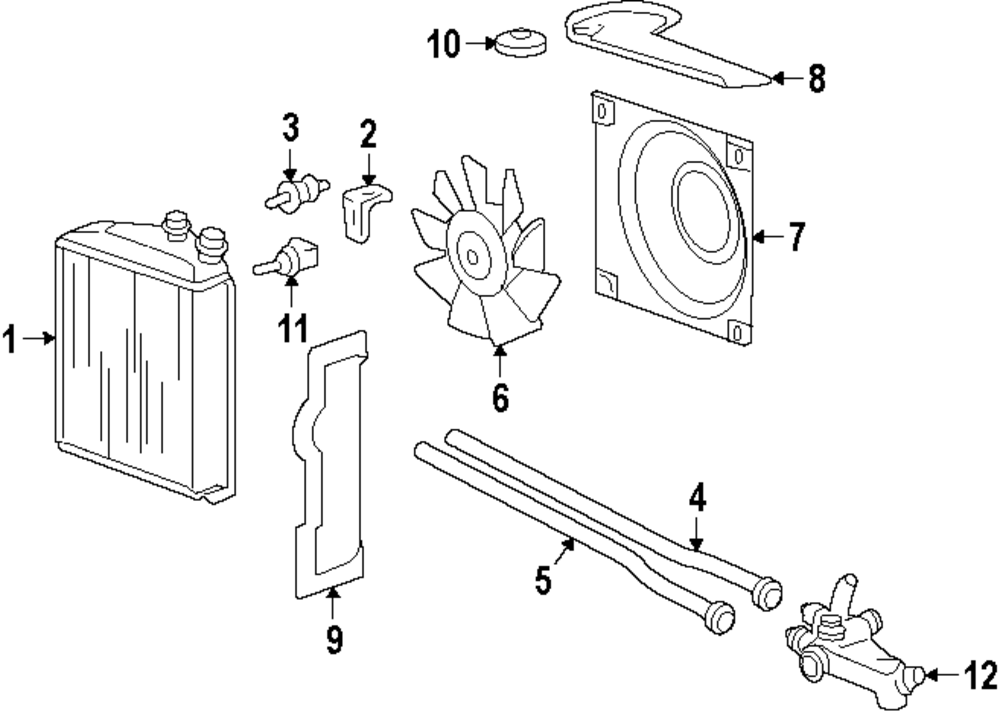 10
8
3
2
7
1
11
6
4
5
9
12