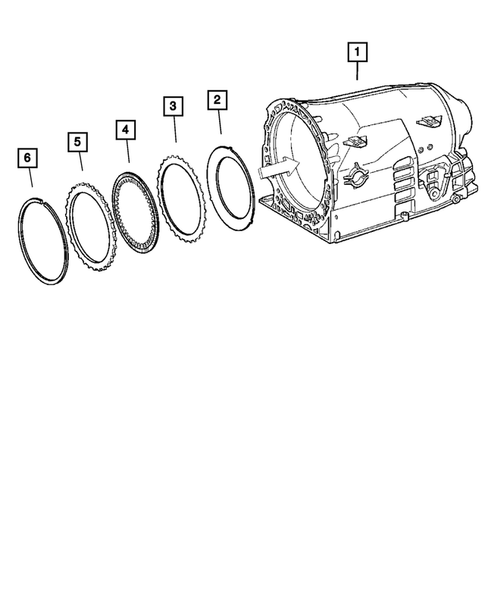 1
2
3
4
5
6