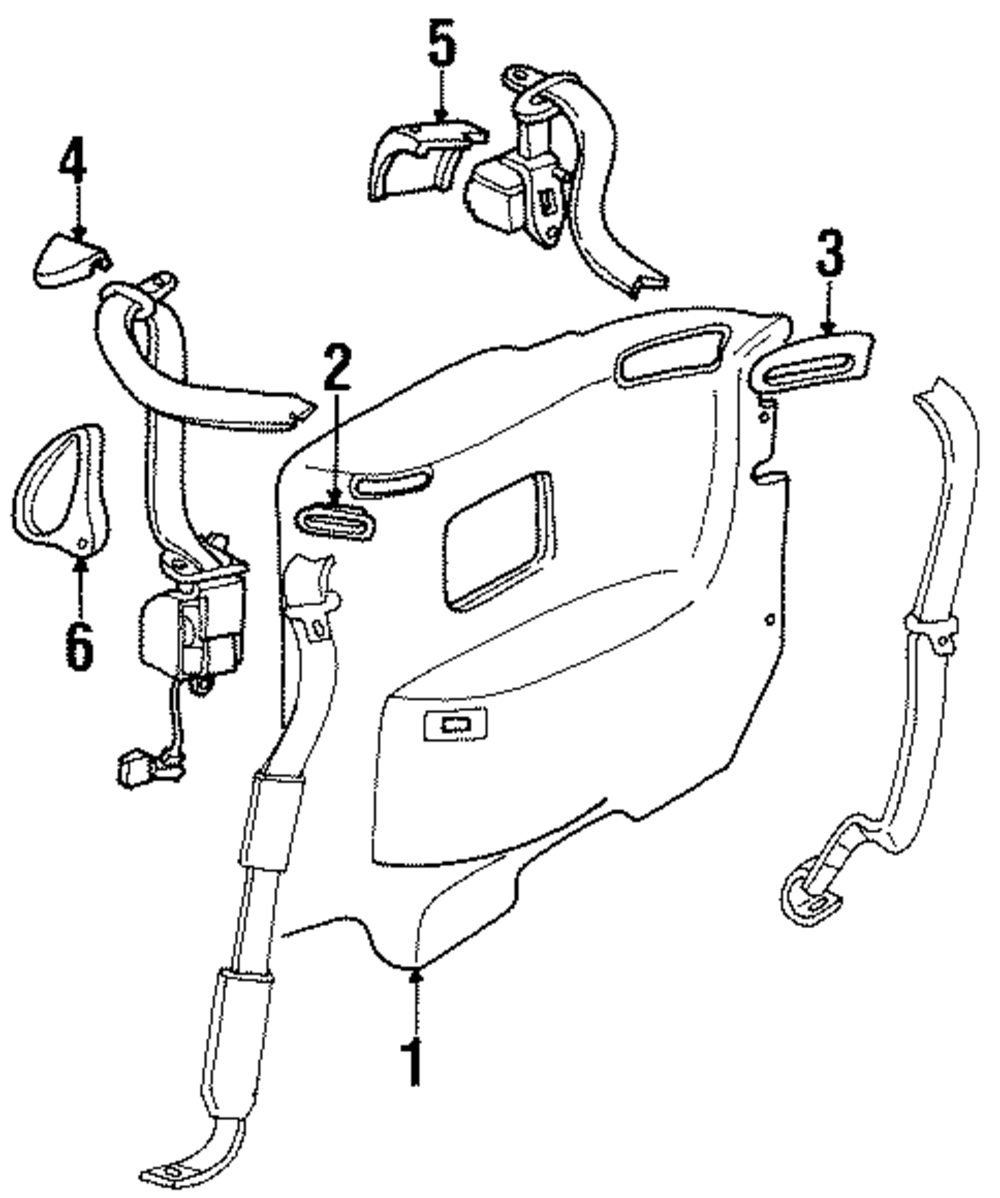 5
4
3
2
6
1