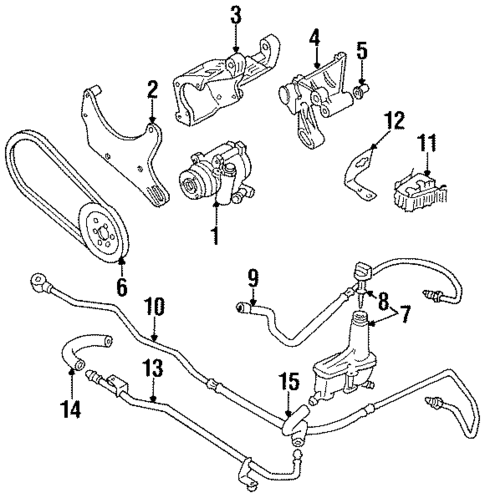 3
4
5
2
12
11
1
6
9
8
7
10
13
15
14