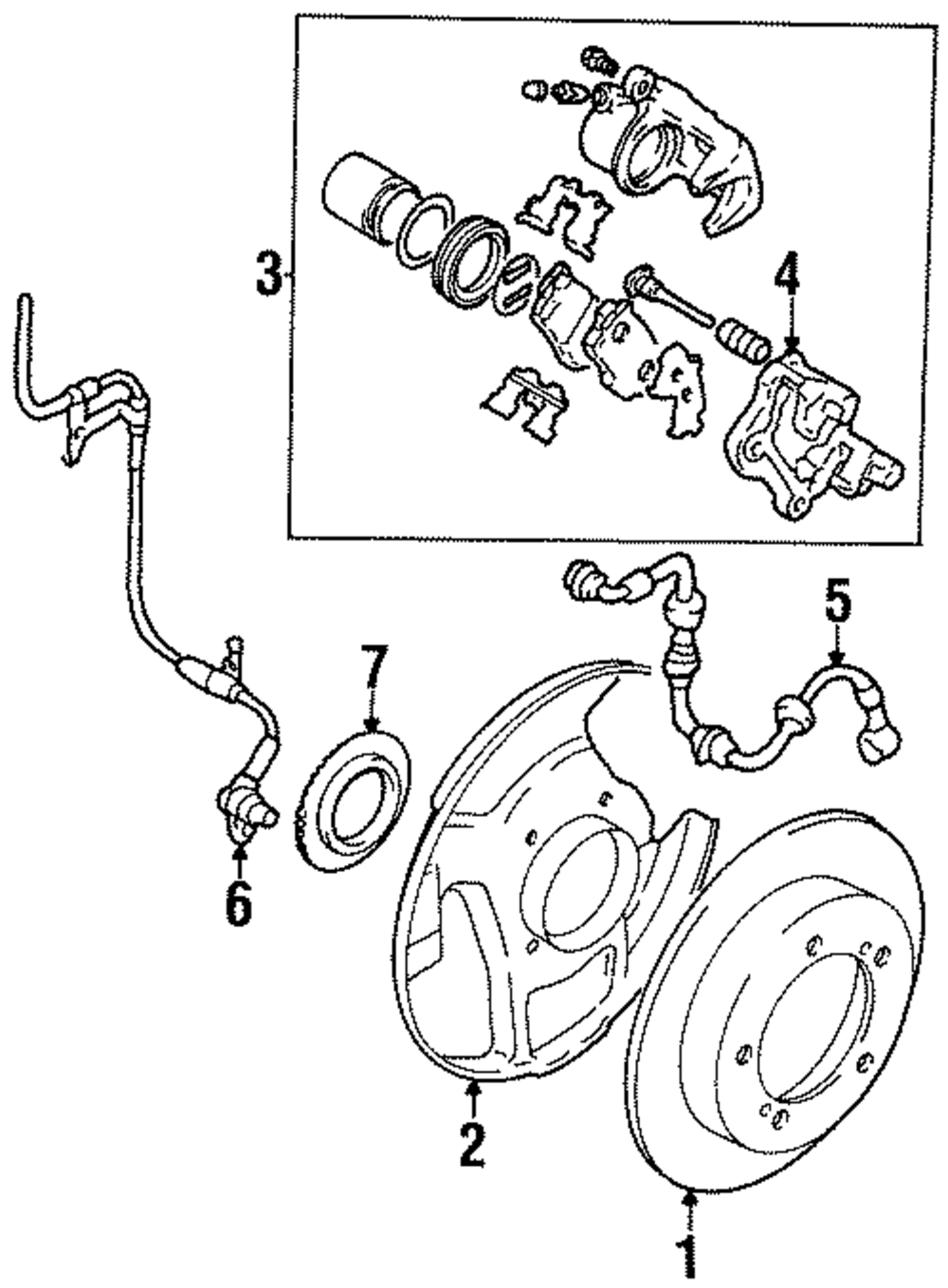 3
4
5
7
6
2
1