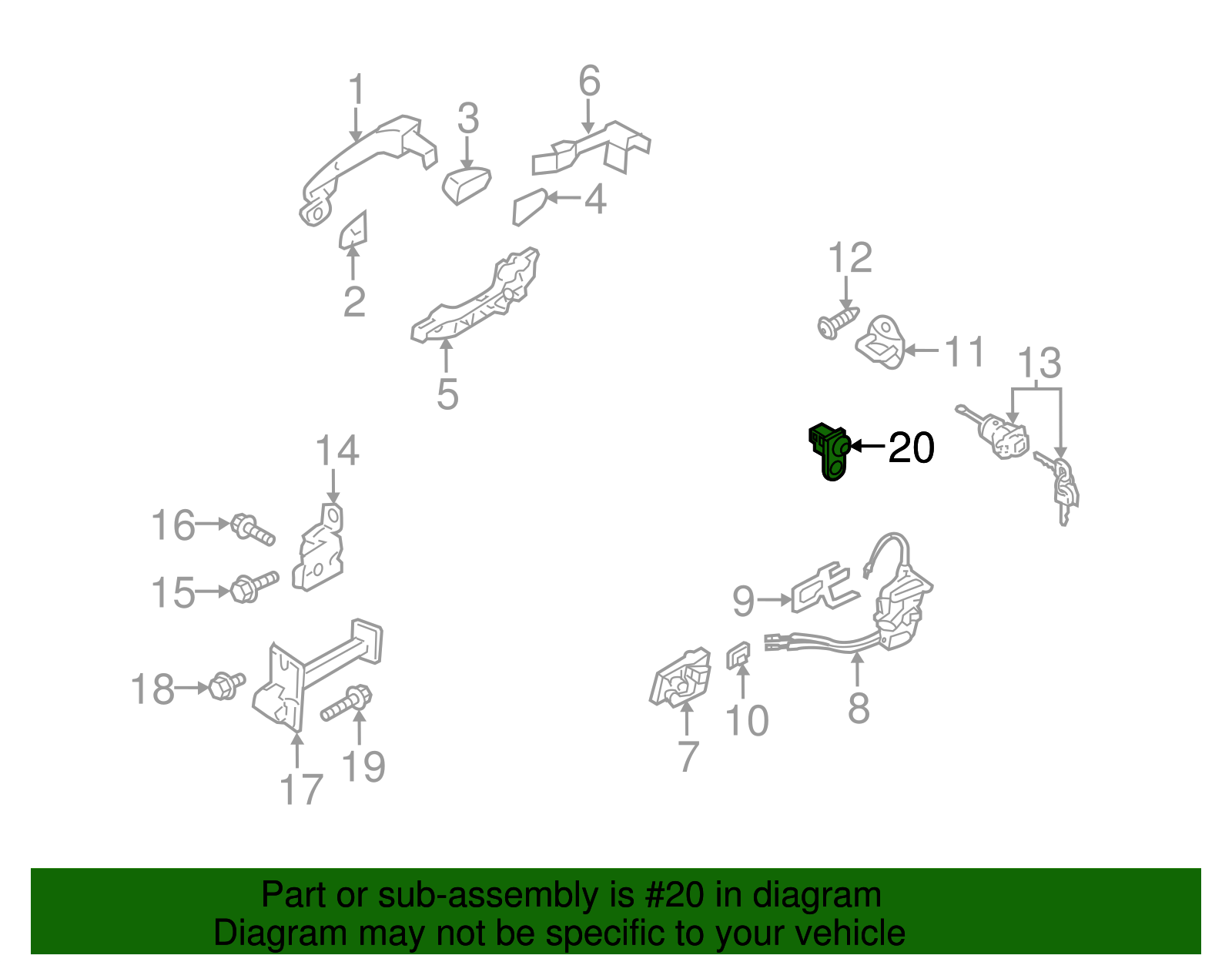 1
3
6
4
2
5
12
11
13
20
14
16
15
9
18
10
8
7
17
19

Part or sub-assembly is #20 in diagram
Diagram may not be specific to your vehicle