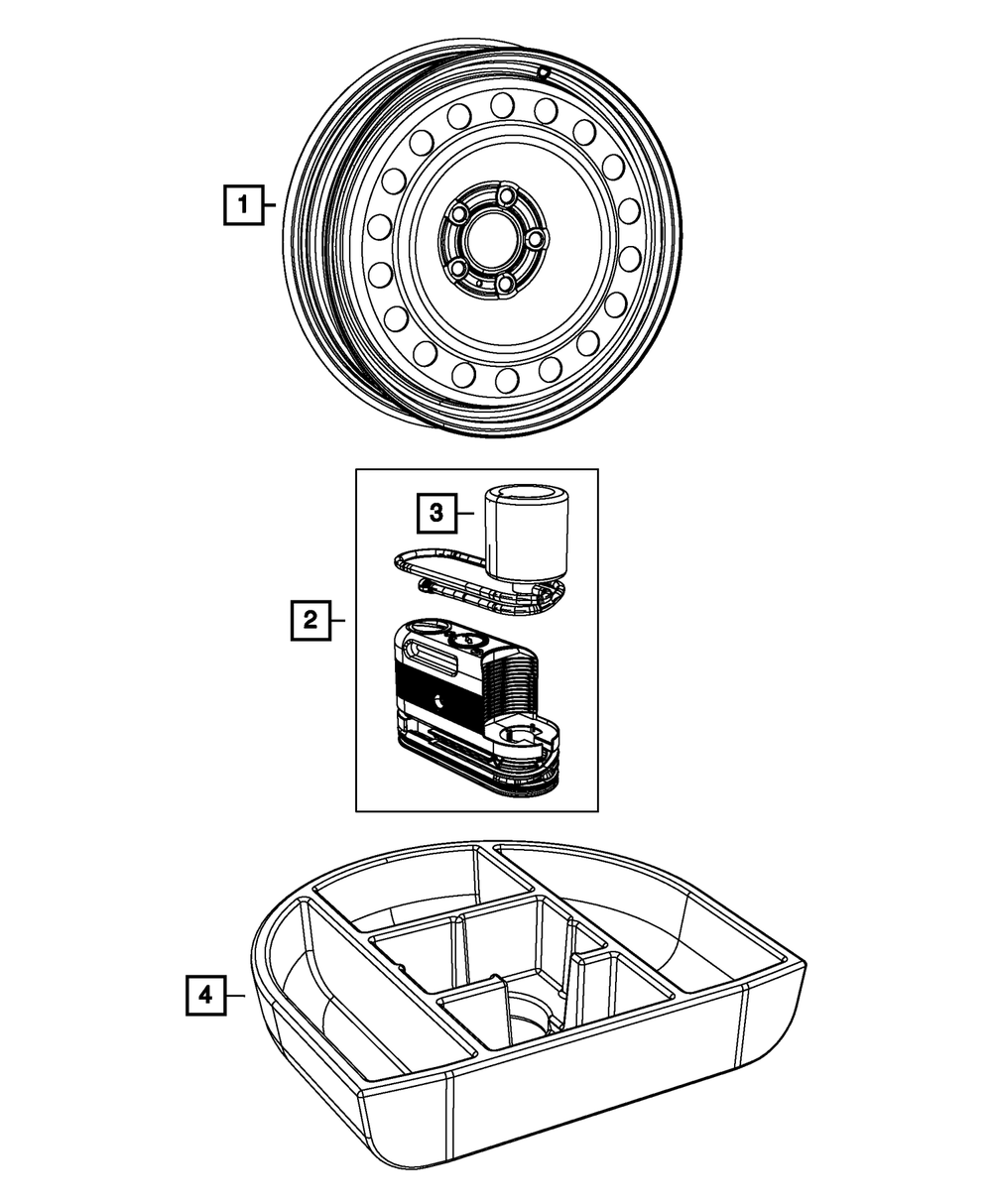 1

3

2

4