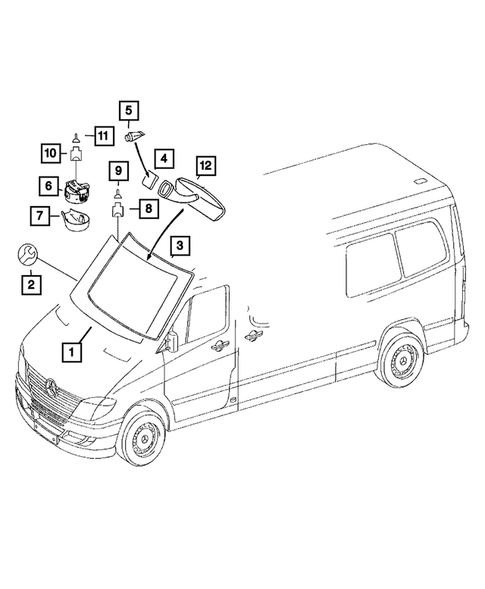 5
11
10
4
12
9
6
8
7
3
2
1