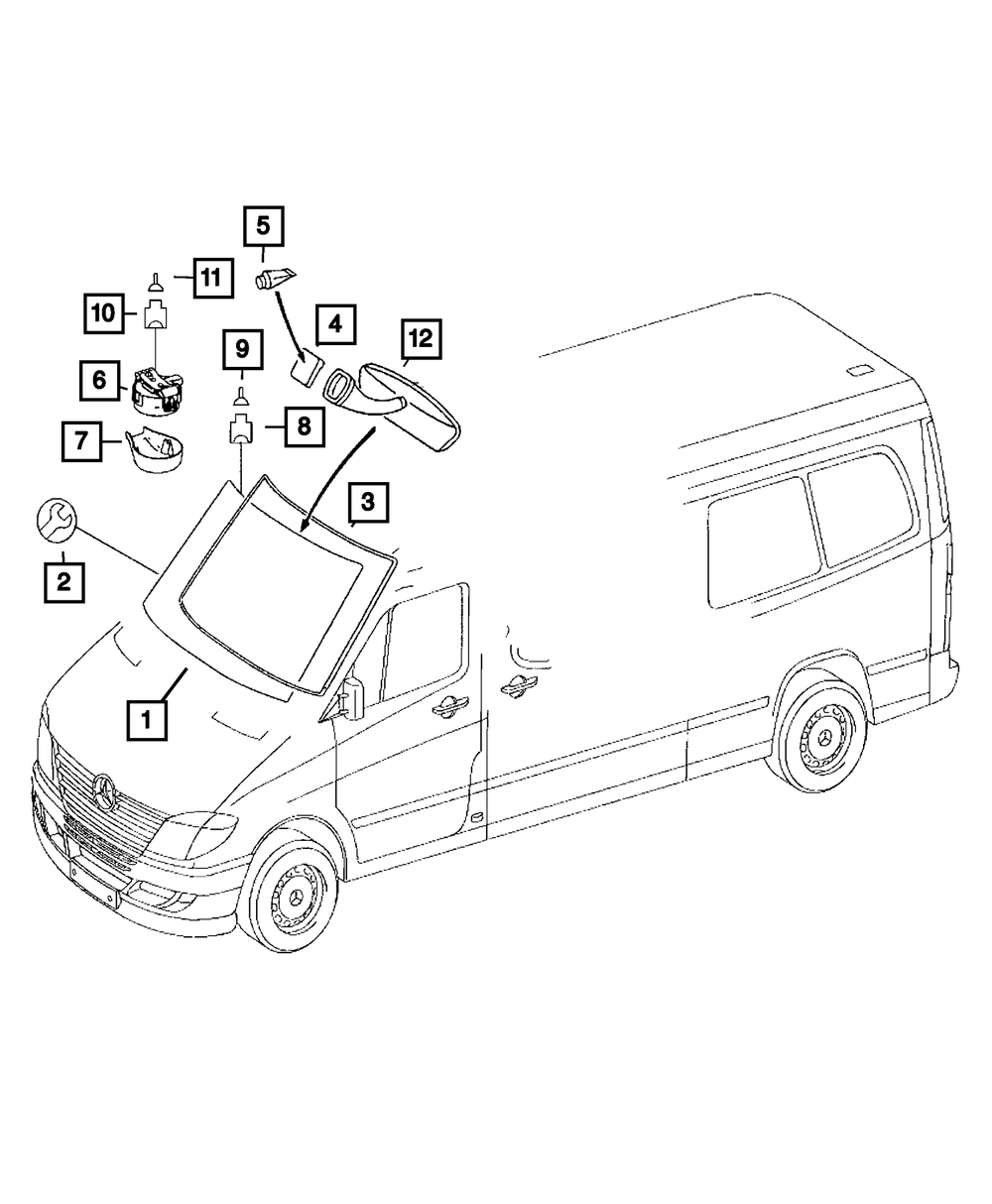 5
11
10
4
12
9
6
8
7
3
2
1