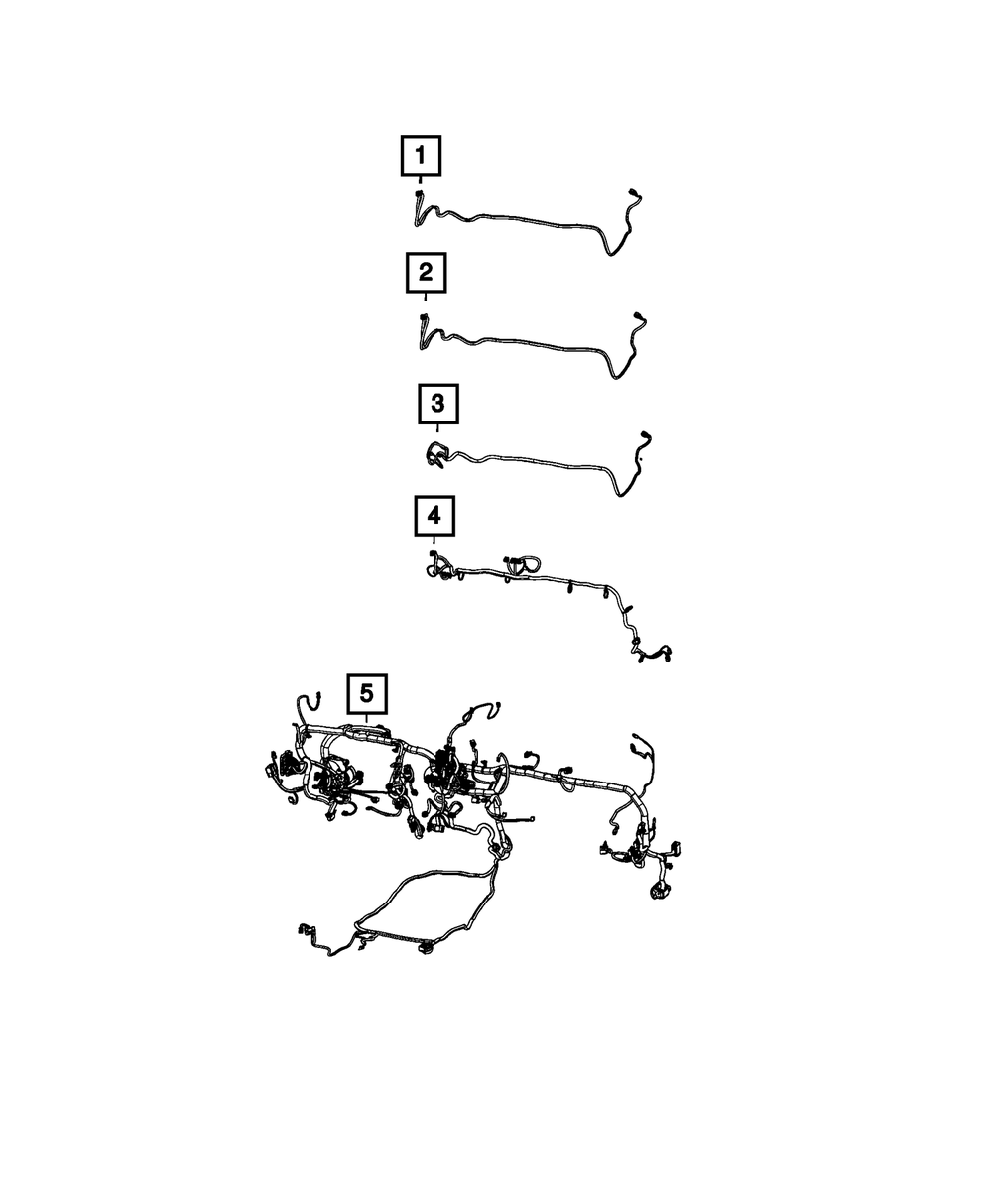 1

2

3

4

5