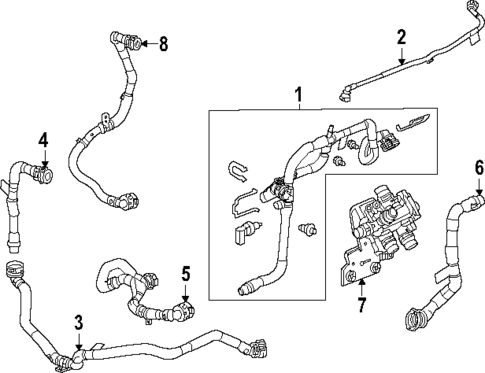 8
2
1
4
6
5
7
3