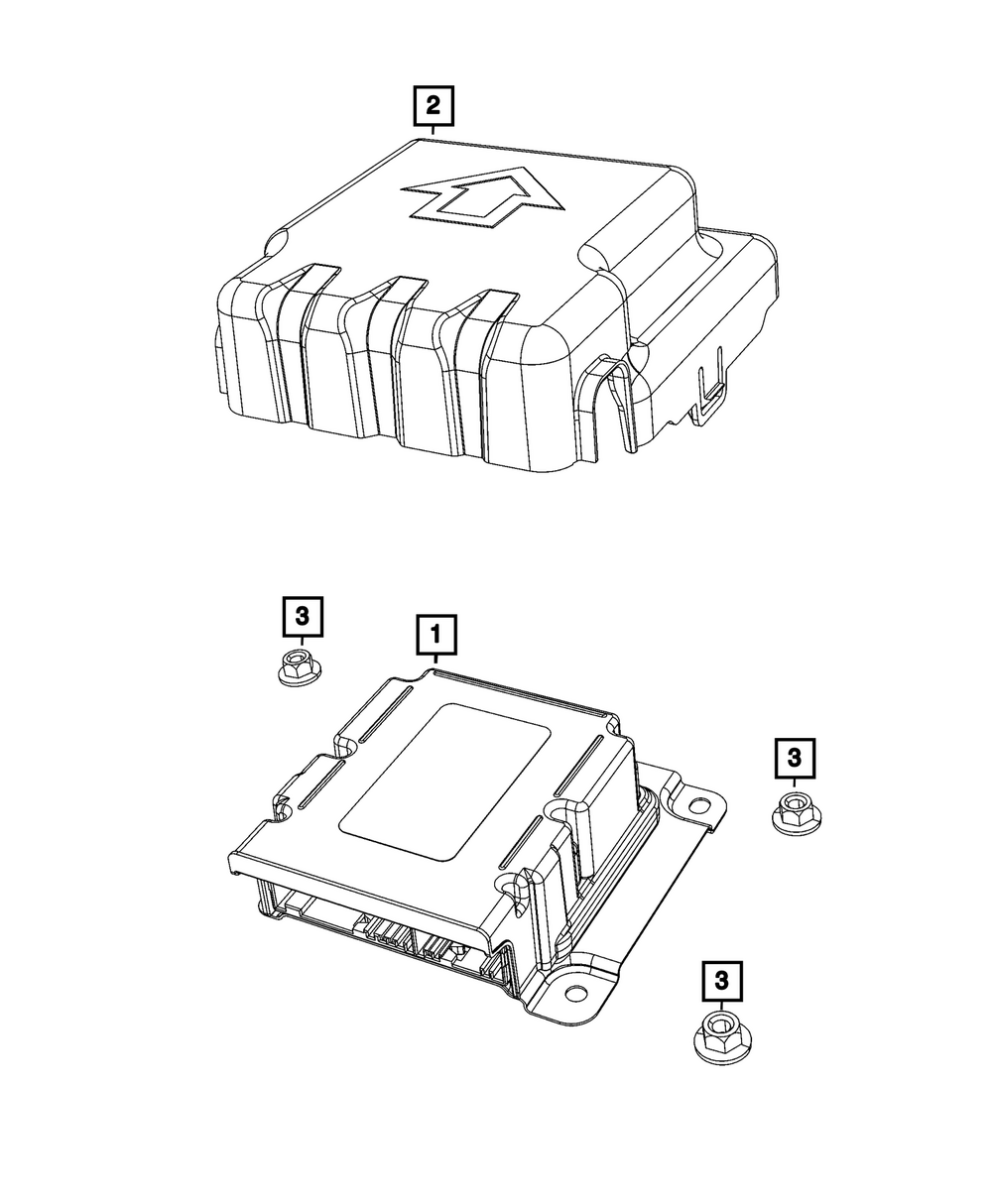 2

3

1

3

3