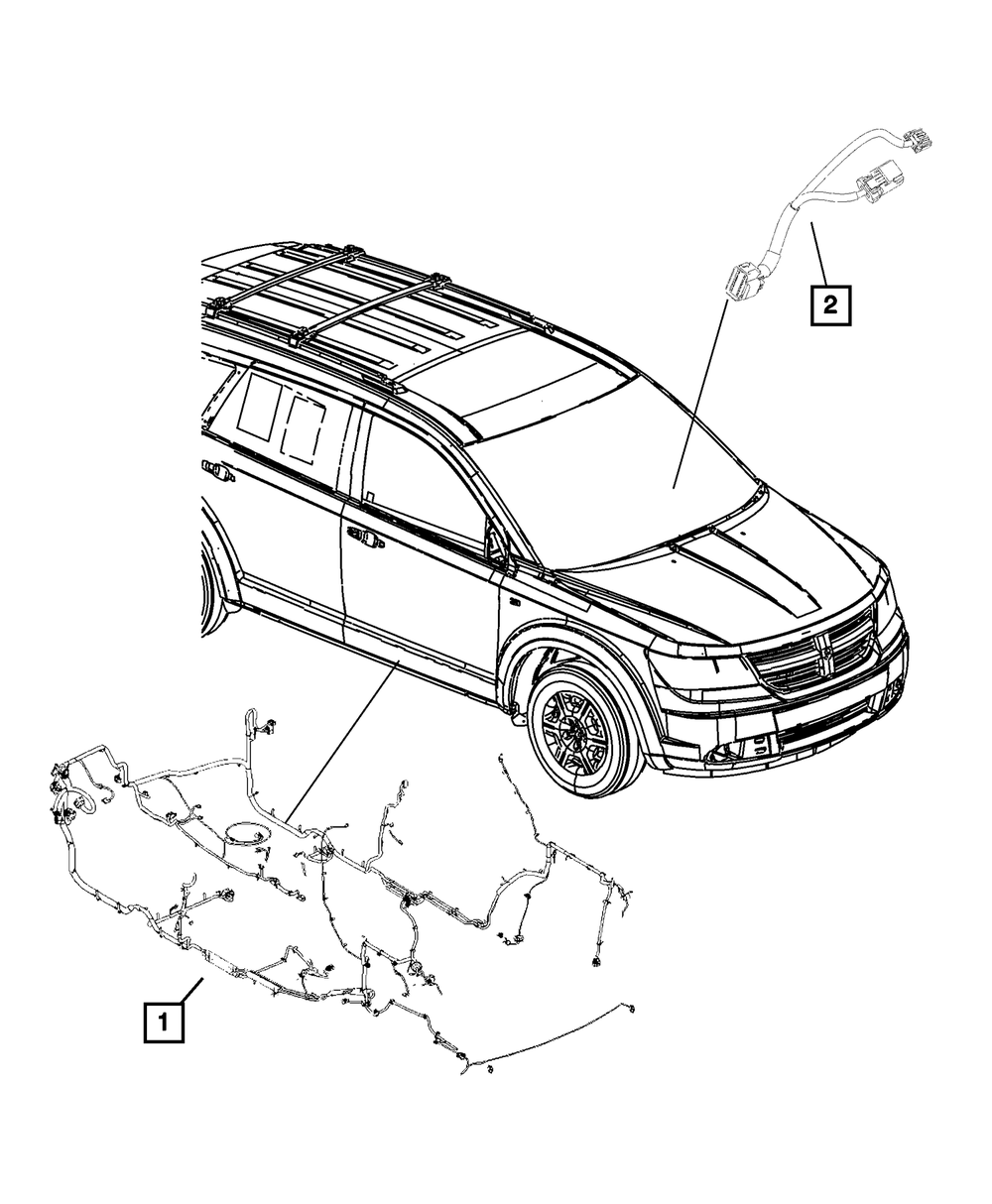 2

1