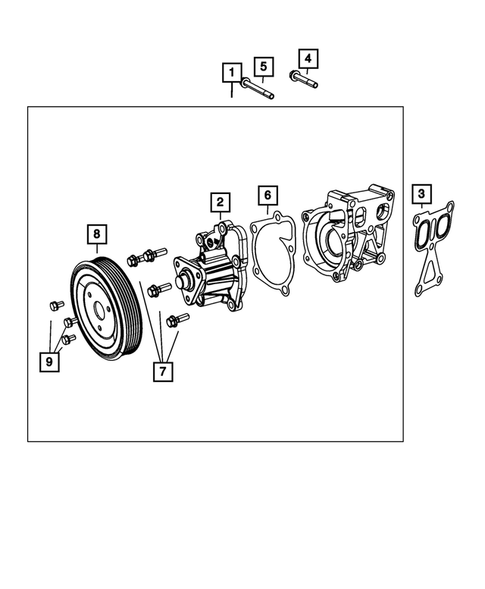 1
5
4
2
6
3
8
9
7