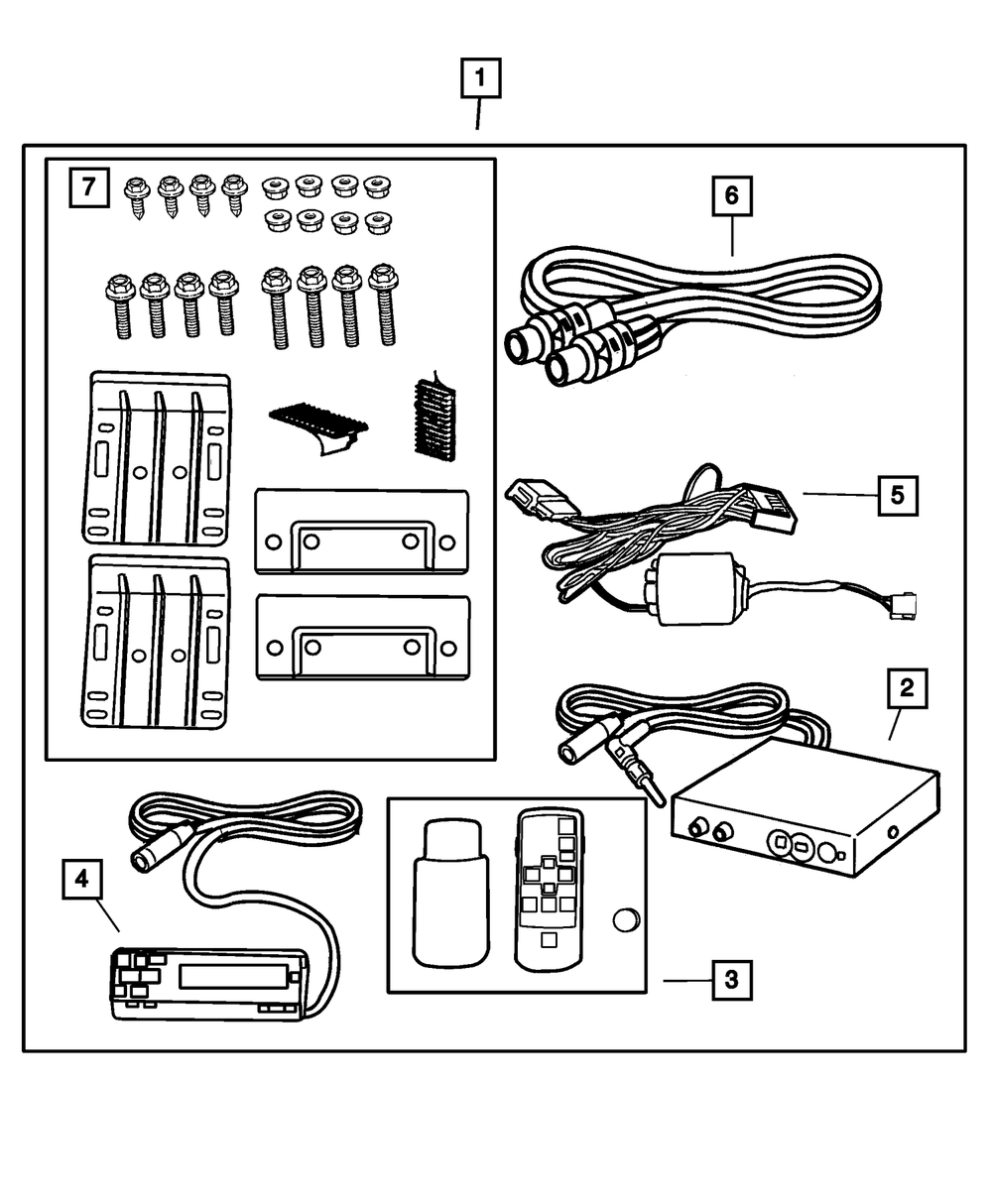 1

7

6

5

2

4

3