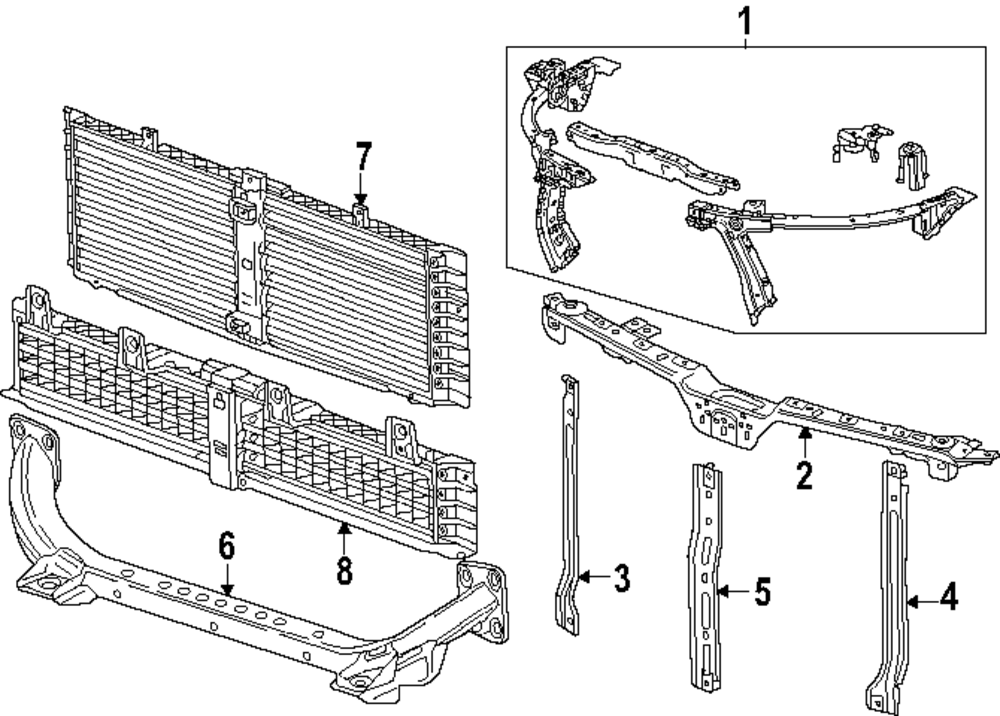 1
7
2
6
8
3
5
4