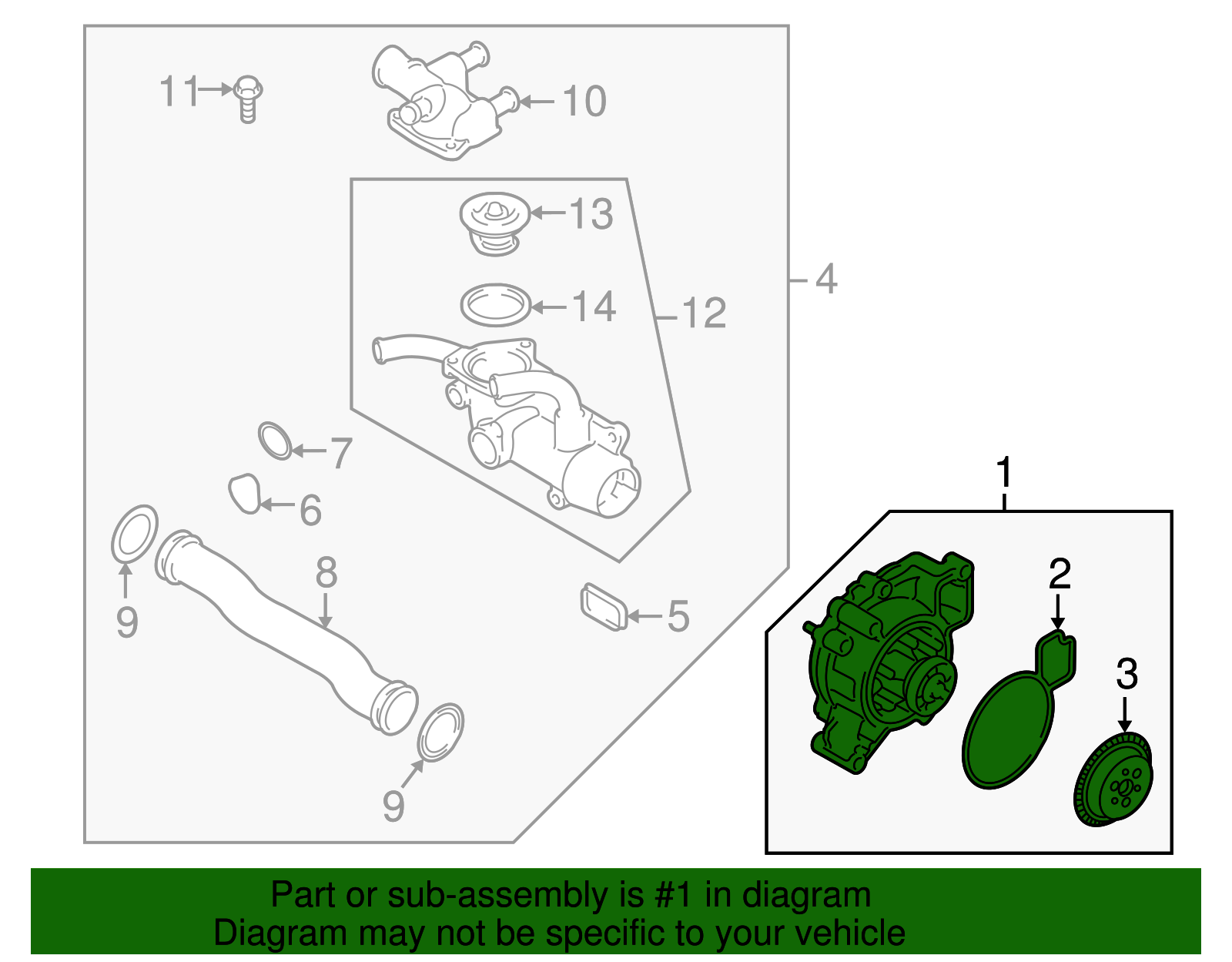 11
10
13
14
12
4
7
6
8
9
5
9
1
2
3

Part or sub-assembly is #1 in diagram
Diagram may not be specific to your vehicle