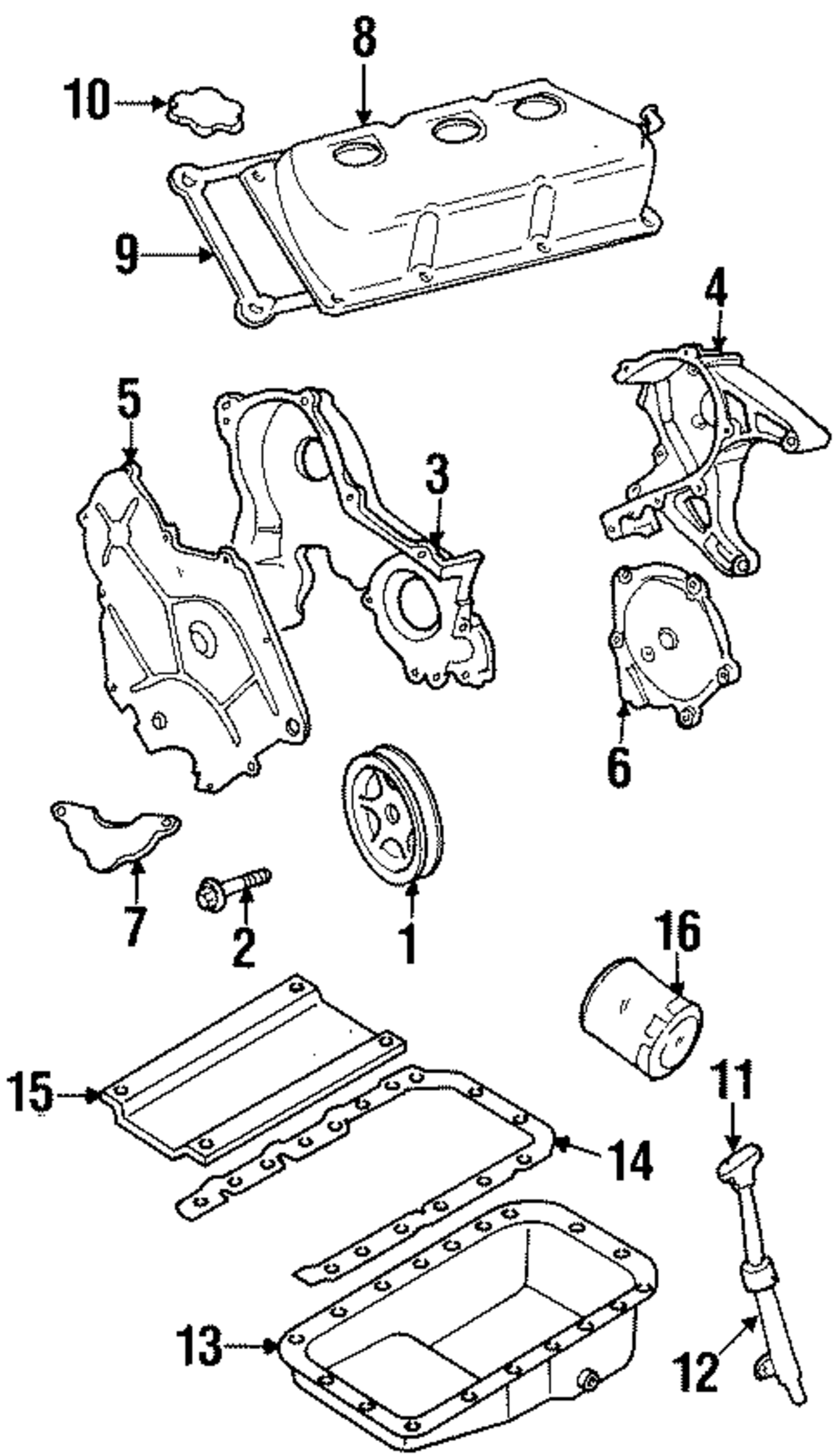 8
10
9
4
5
3
6
7
2
1
16
11
15
14
13
12