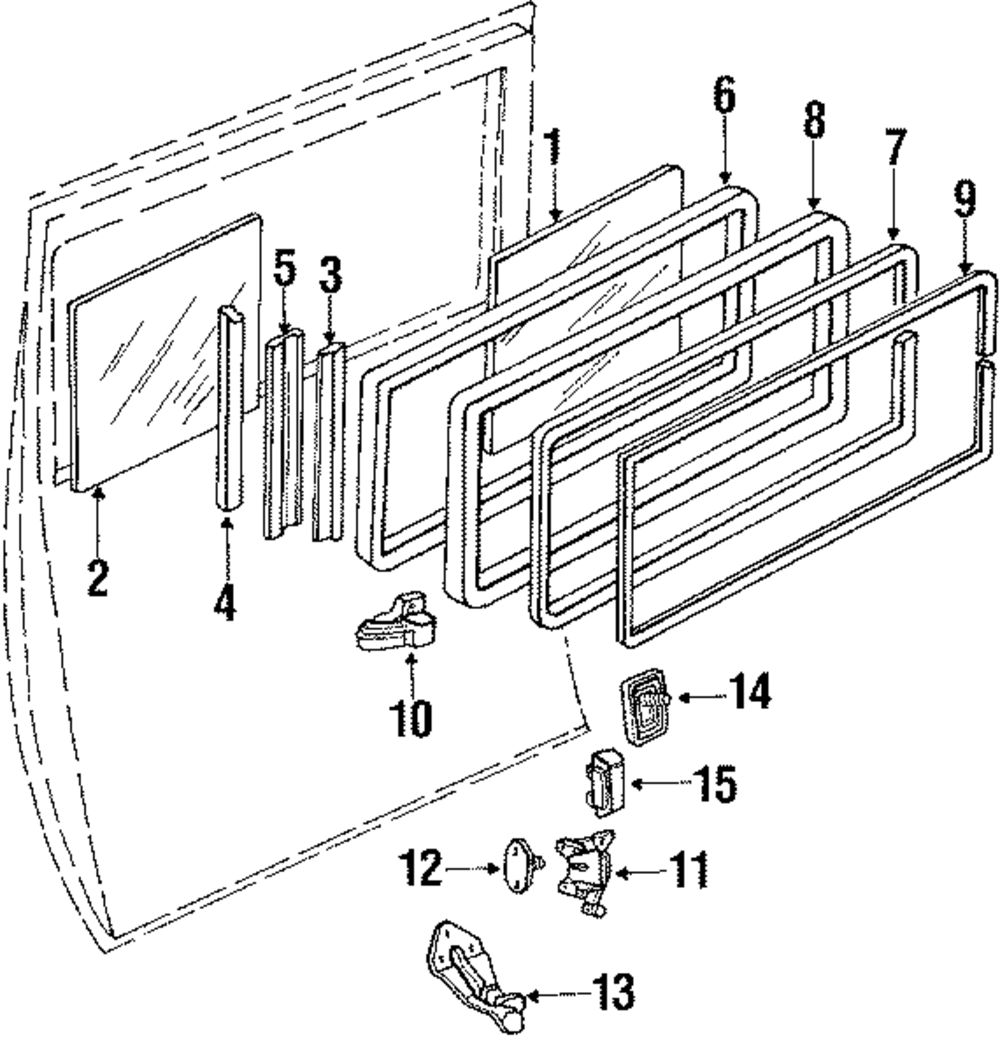 1
6
8
7
9
5
3
2
4
10
14
15
12
11
13