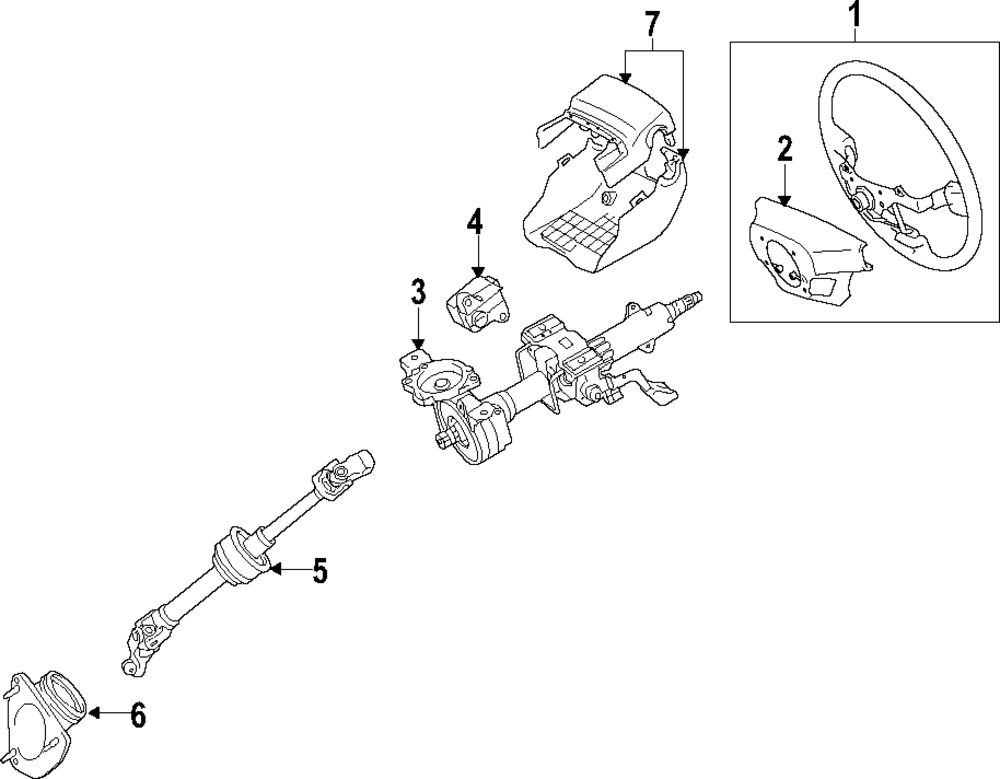 7
1
2
4
3
5
6