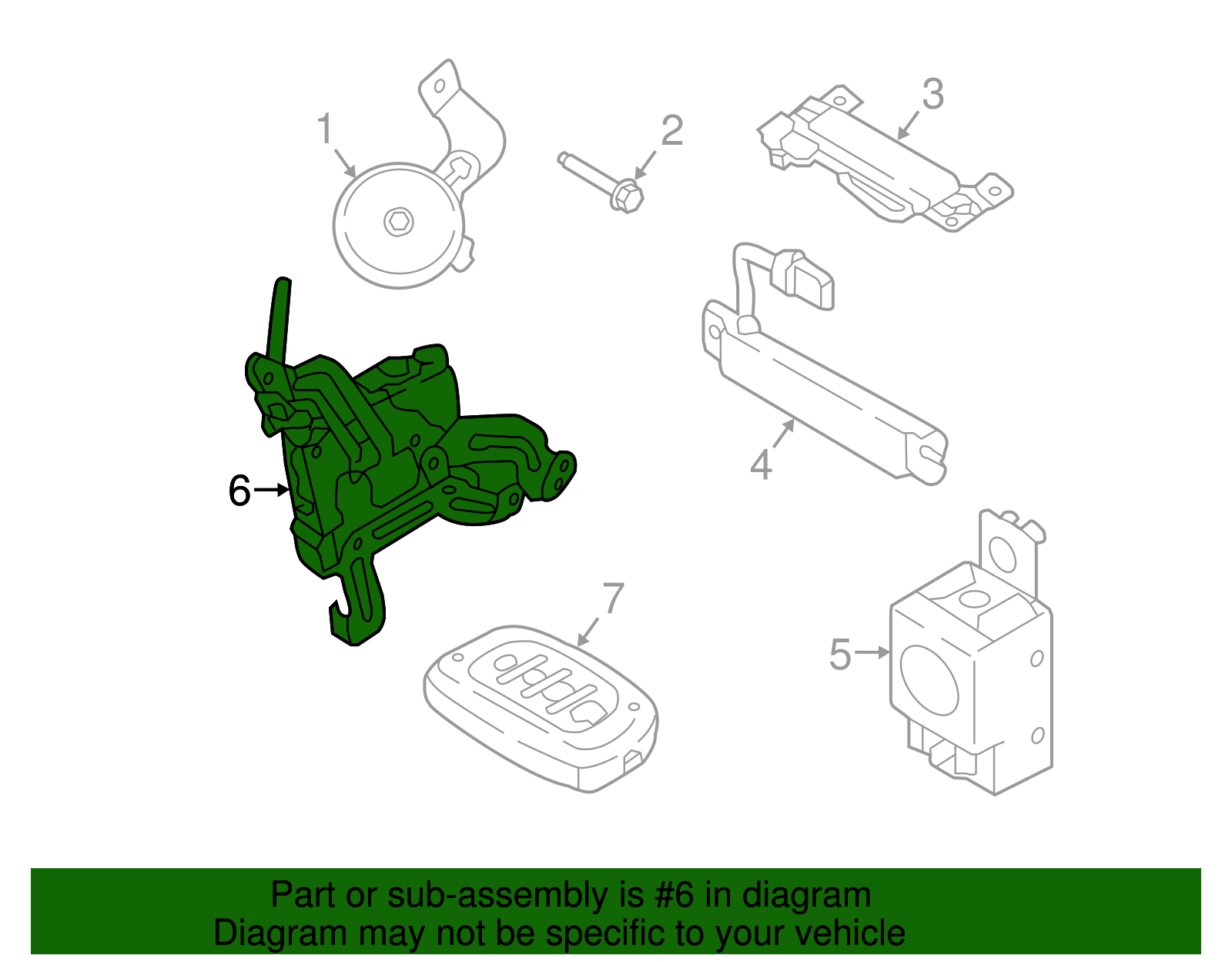 1
2
3
4
6
7
5

Part or sub-assembly is #6 in diagram
Diagram may not be specific to your vehicle