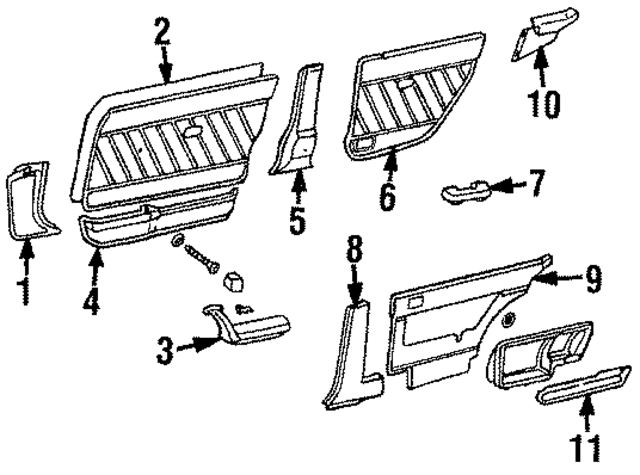 2
10
5
6
7
1
4
8
9
3
11