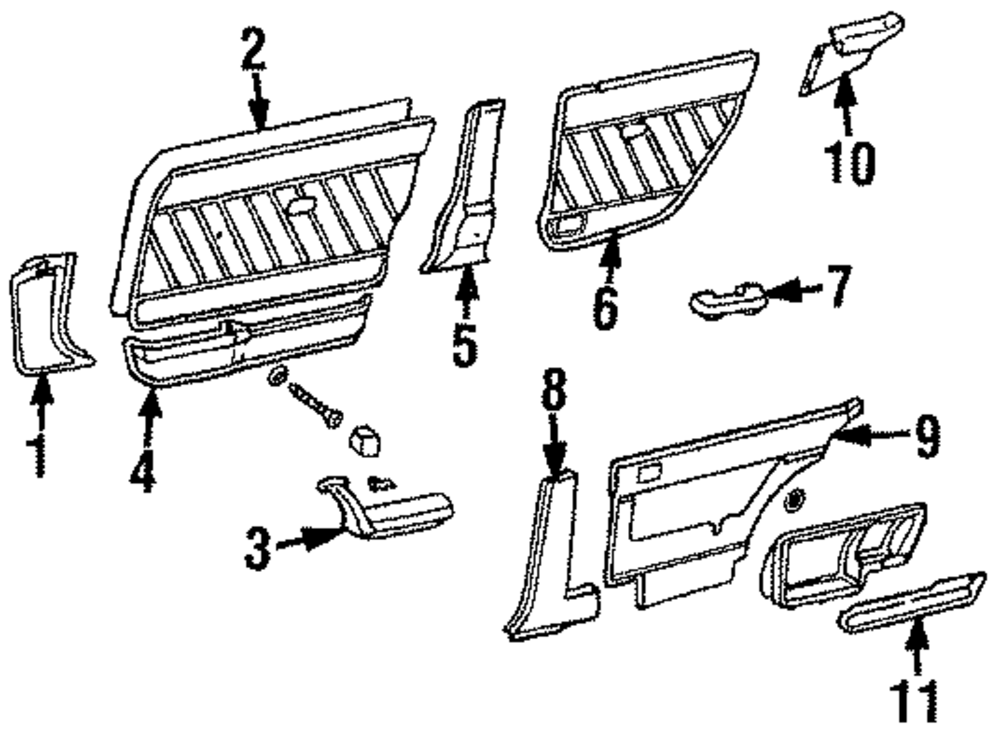 2
10
5
6
7
1
4
8
9
3
11